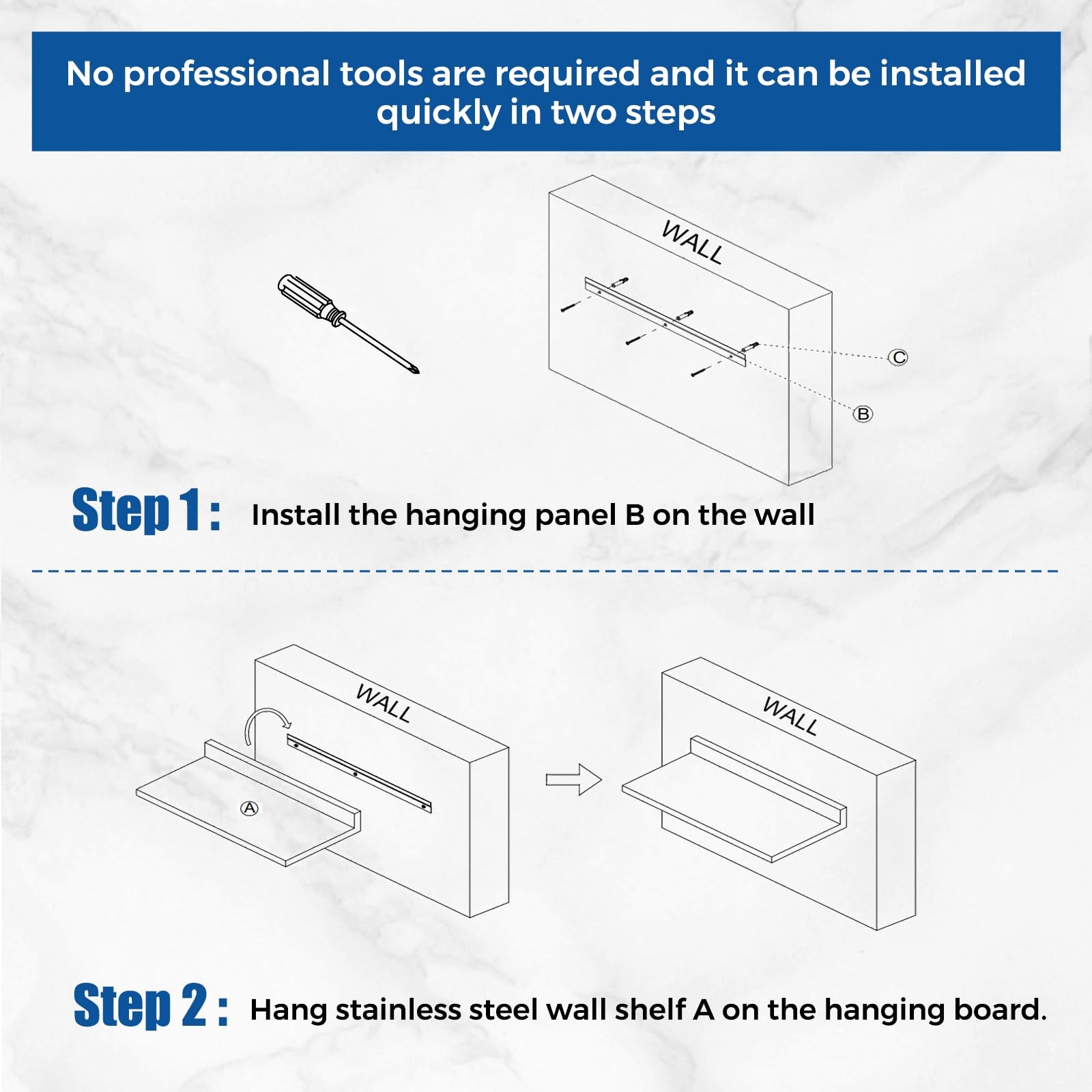 No professional tools are required and it can be installed quickly in two steps

WALL

C

B

Step 1: Install the hanging panel B on the wall

WALL

A

WALL

Step 2: Hang stainless steel wall shelf A on the hanging board.