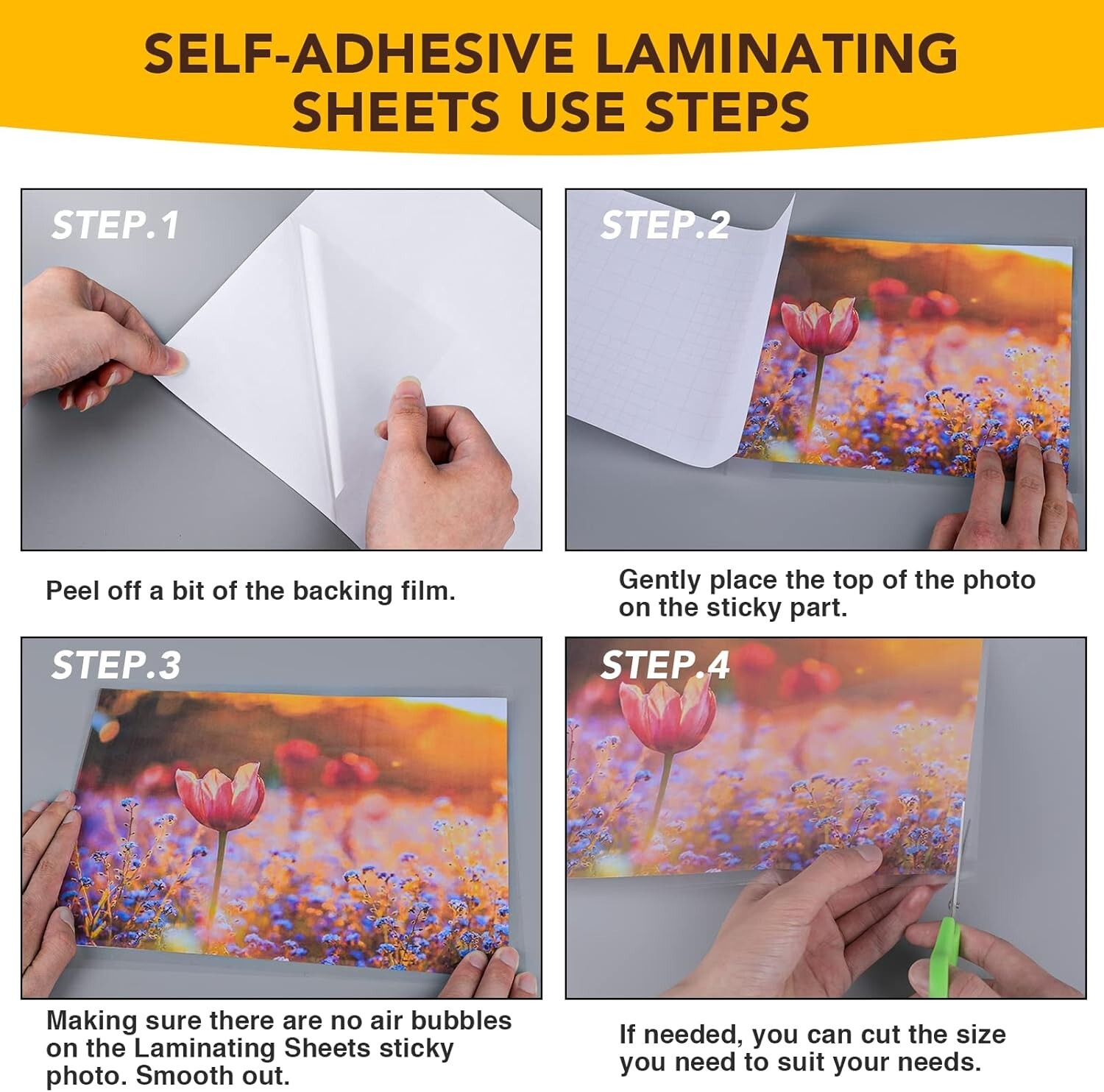 SELF-ADHESIVE LAMINATING SHEETS USE STEPS

STEP.1

Peel off a bit of the backing film.

STEP.2

Gently place the top of the photo on the sticky part.

STEP.3

Making sure there are no air bubbles on the Laminating Sheets sticky photo. Smooth out.

STEP.4

If needed, you can cut the size you need to suit your needs.