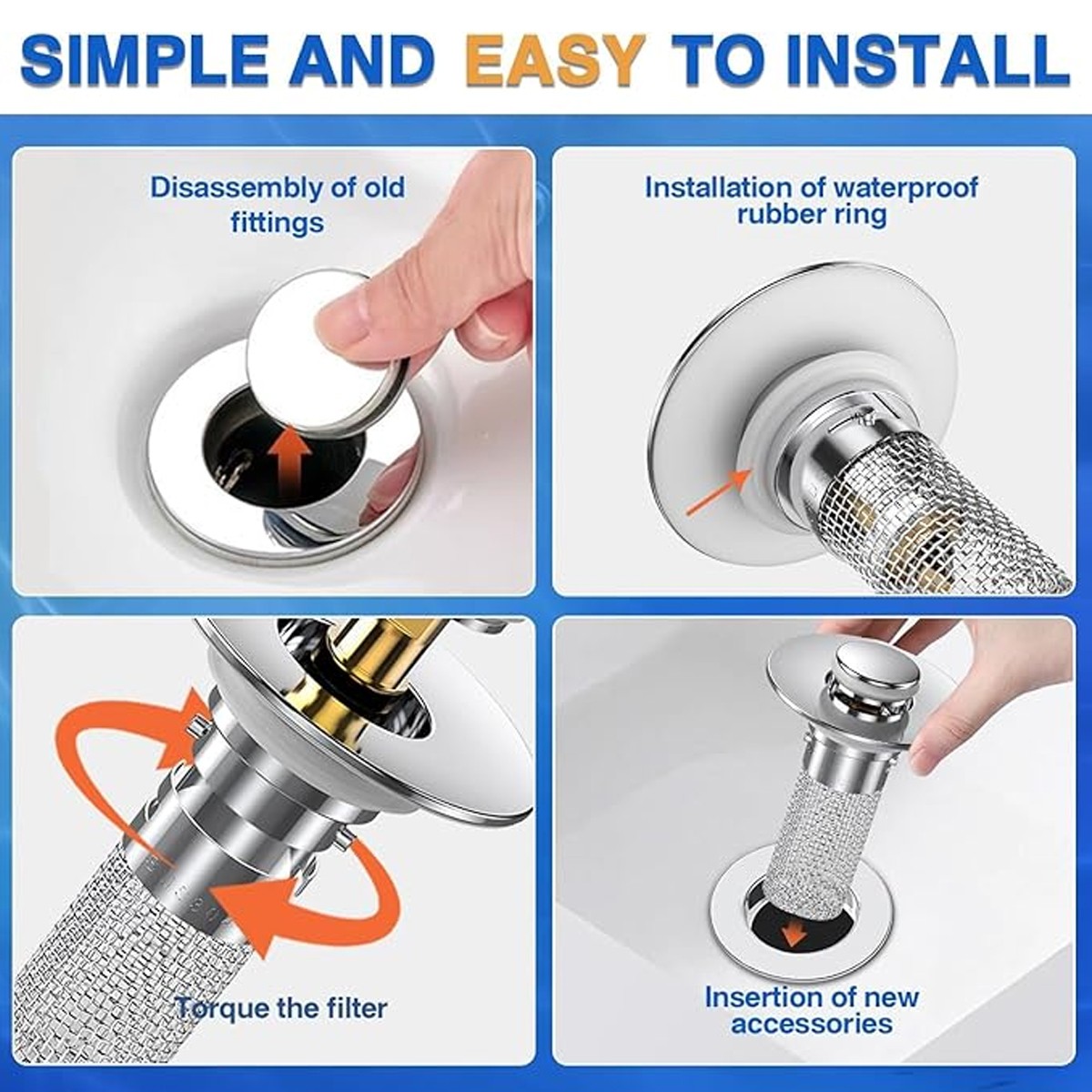 SIMPLE AND EASY TO INSTALL

Disassembly of old fittings

Installation of waterproof rubber ring

Torque the filter

Insertion of new accessories