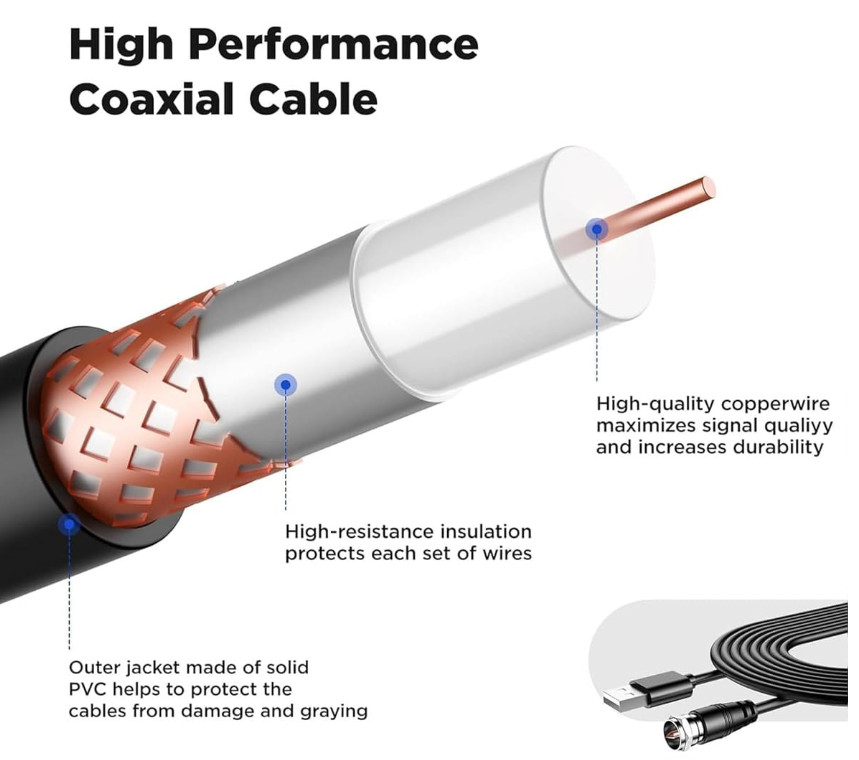 High Performance Coaxial Cable

High-quality copperwire maximizes signal qualiyy and increases durability

High-resistance insulation protects each set of wires

Outer jacket made of solid PVC helps to protect the cables from damage and graying