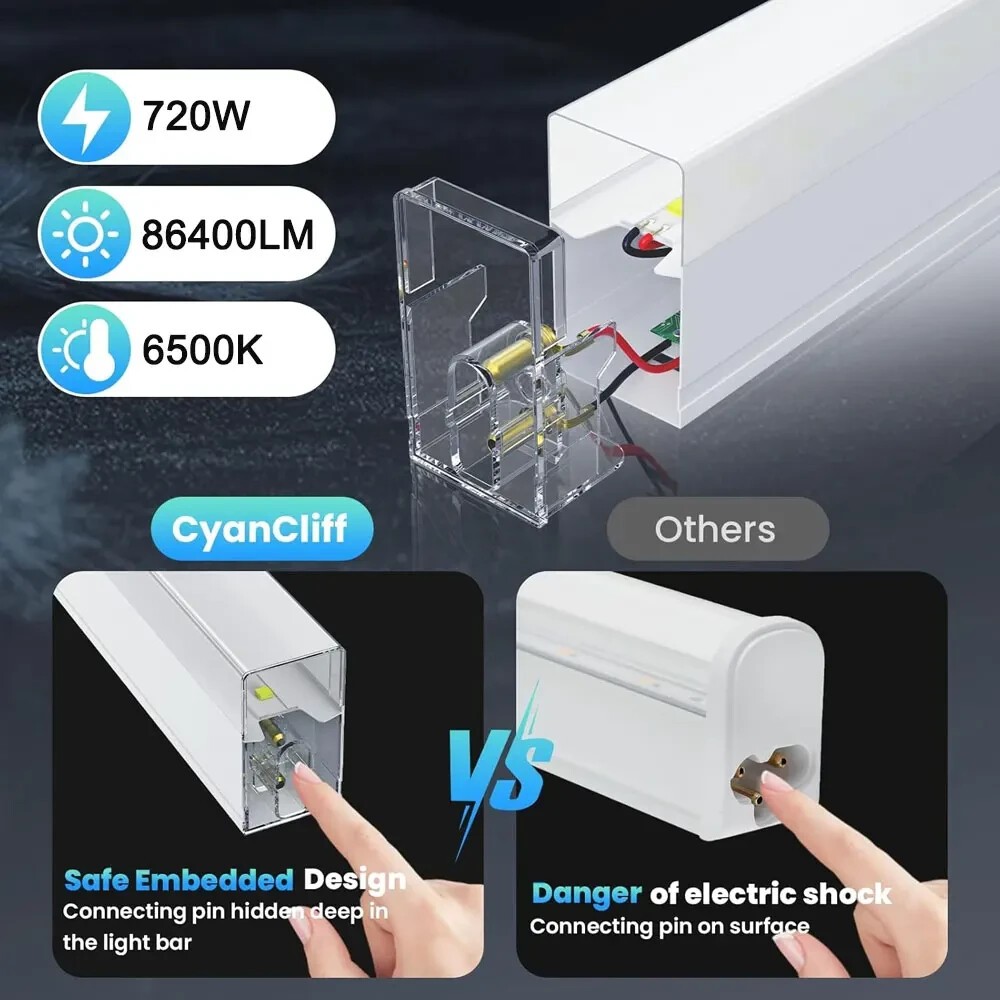 720W

86400LM

6500K

CyanCliff

Others

VS

Safe Embedded Design
Connecting pin hidden deep in the light bar

Danger of electric shock
Connecting pin on surface