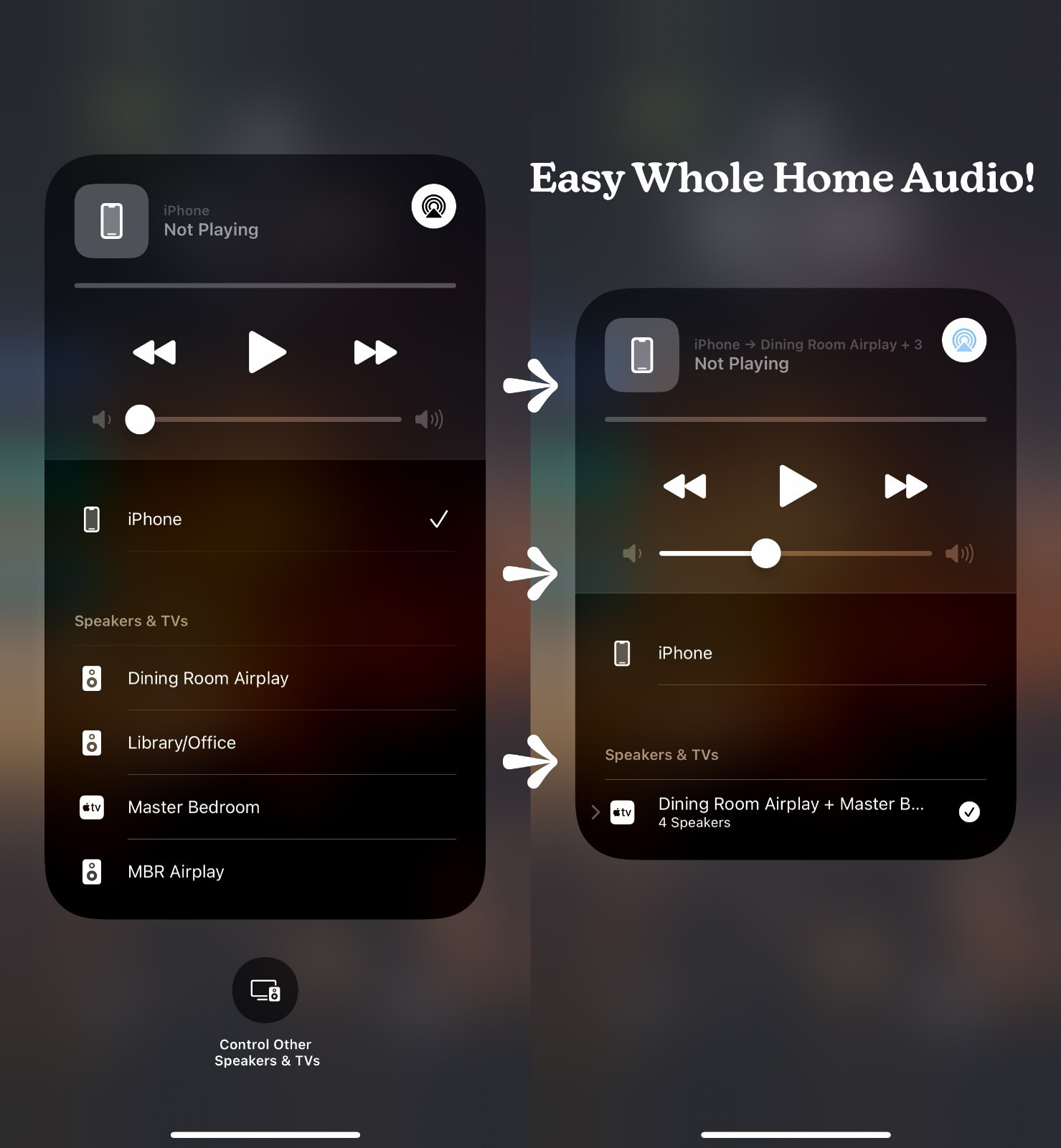 iPhone
Not Playing

iPhone

Speakers & TVs

Dining Room Airplay

Library/Office

tv Master Bedroom

MBR Airplay

Control Other Speakers & TVs

Easy Whole Home Audio!

iPhone → Dining Room Airplay + 3
Not Playing

iPhone

Speakers & TVs

tv Dining Room Airplay + Master B...
4 Speakers