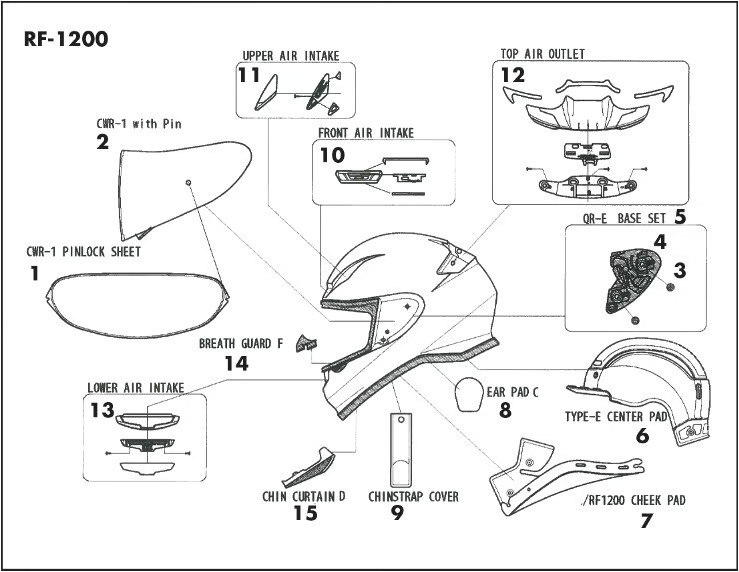 RF-1200

UPPER AIR INTAKE
11

TOP AIR OUTLET
12

CWR-1 with Pin
2

FRONT AIR INTAKE
10

QR-E BASE SET 5
4
3

CWR-1 PINLOCK SHEET
1

BREATH GUARD F
14

LOWER AIR INTAKE
13

EAR PAD C
8

TYPE-E CENTER PAD
6

CHIN CURTAIN D
15

CHINSTRAP COVER
9

./RF1200 CHEEK PAD
7