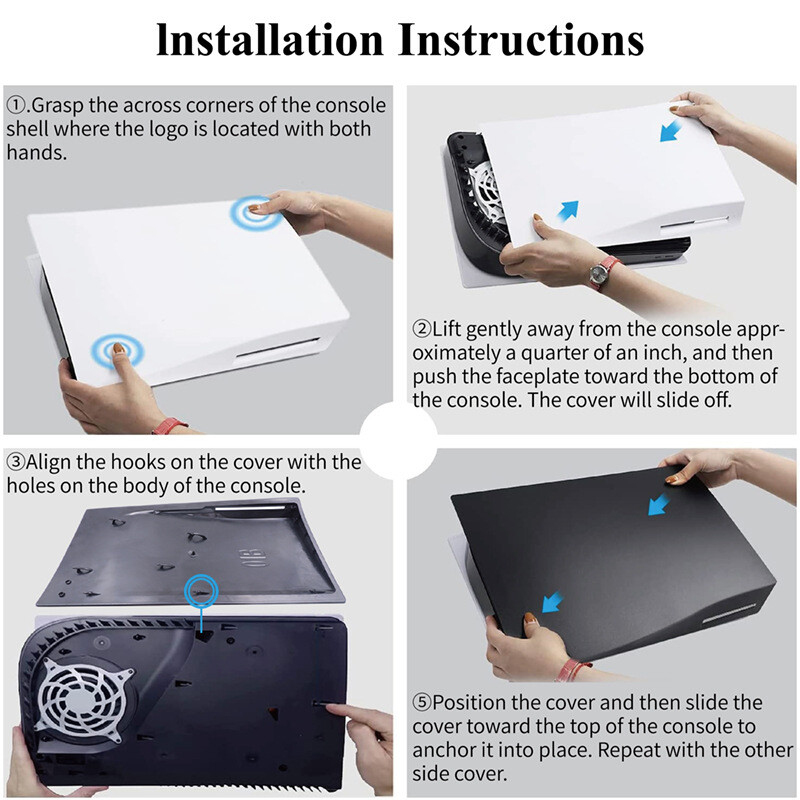 Installation Instructions

①.Grasp the across corners of the console shell where the logo is located with both hands.

②Lift gently away from the console approximately a quarter of an inch, and then push the faceplate toward the bottom of the console. The cover will slide off.

③Align the hooks on the cover with the holes on the body of the console.

⑤Position the cover and then slide the cover toward the top of the console to anchor it into place. Repeat with the other side cover.