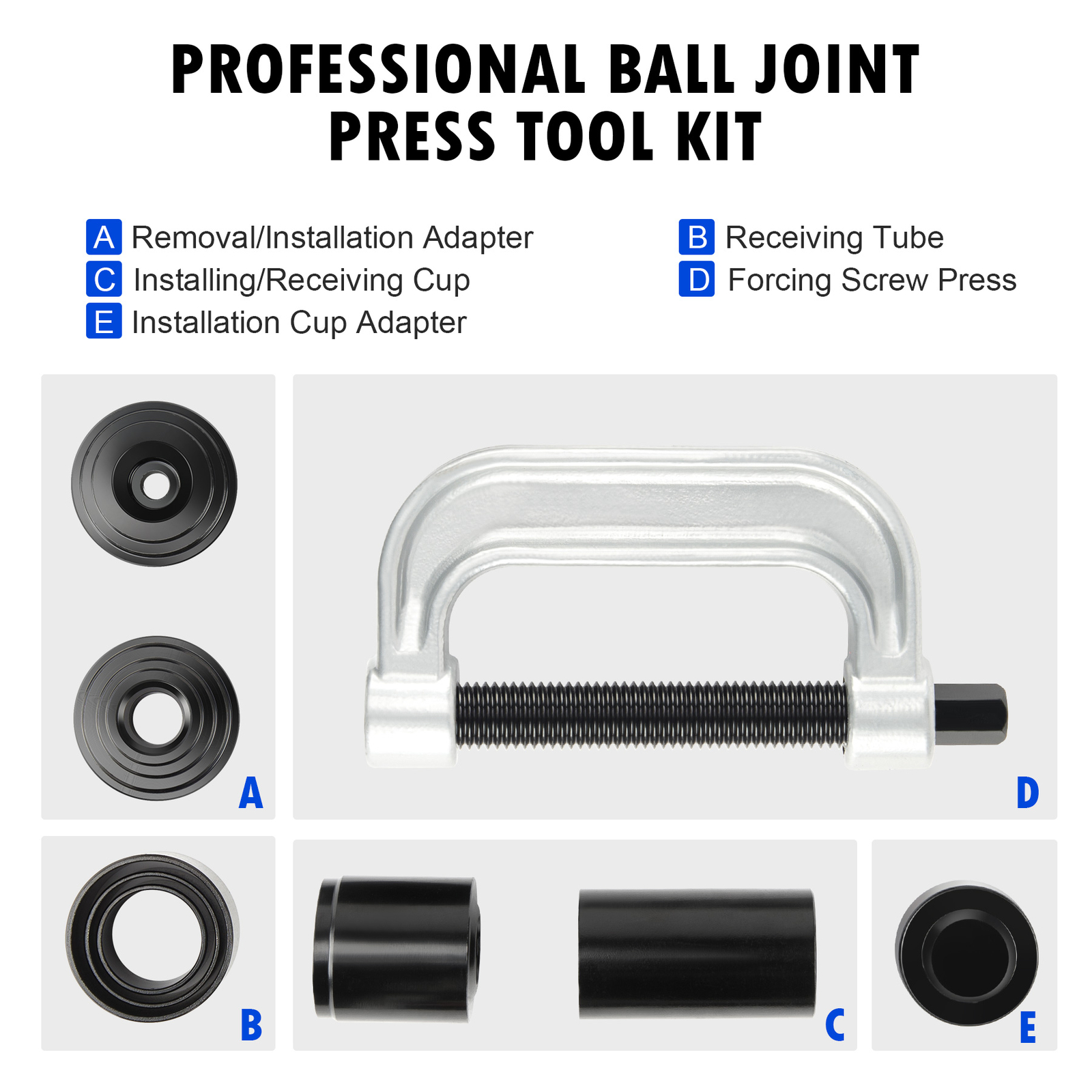 PROFESSIONAL BALL JOINT PRESS TOOL KIT

A Removal/Installation Adapter
C Installing/Receiving Cup
E Installation Cup Adapter

B Receiving Tube
D Forcing Screw Press

A

D

B

C

E