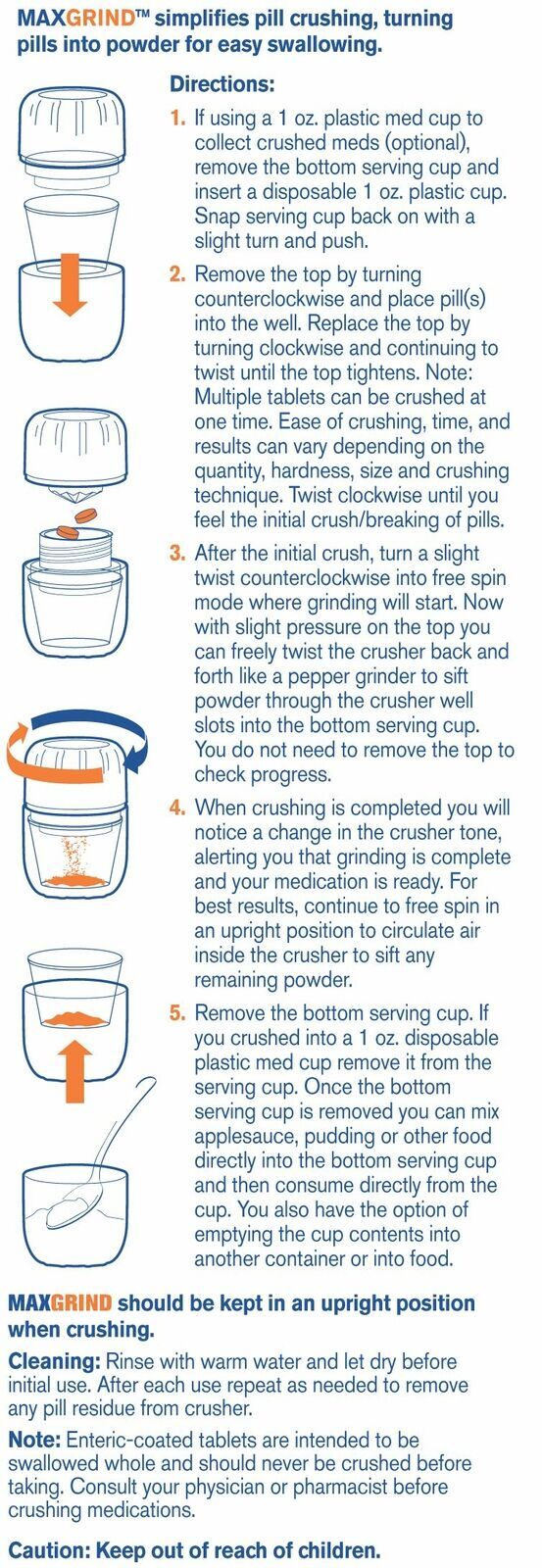 MAXGRIND™ simplifies pill crushing, turning pills into powder for easy swallowing.

Directions:

1. If using a 1 oz. plastic med cup to collect crushed meds (optional), remove the bottom serving cup and insert a disposable 1 oz. plastic cup. Snap serving cup back on with a slight turn and push.

2. Remove the top by turning counterclockwise and place pill(s) into the well. Replace the top by turning clockwise and continuing to twist until the top tightens. Note: Multiple tablets can be crushed at one time. Ease of crushing, time, and results can vary depending on the quantity, hardness, size and crushing technique. Twist clockwise until you feel the initial crush/breaking of pills.

3. After the initial crush, turn a slight twist counterclockwise into free spin mode where grinding will start. Now with slight pressure on the top you can freely twist the crusher back and forth like a pepper grinder to sift powder through the crusher well slots into the bottom serving cup. You do not need to remove the top to check progress.

4. When crushing is completed you will notice a change in the crusher tone, alerting you that grinding is complete and your medication is ready. For best results, continue to free spin in an upright position to circulate air inside the crusher to sift any remaining powder.

5. Remove the bottom serving cup. If you crushed into a 1 oz. disposable plastic med cup remove it from the serving cup. Once the bottom serving cup is removed you can mix applesauce, pudding or other food directly into the bottom serving cup and then consume directly from the cup. You also have the option of emptying the cup contents into another container or into food.

MAXGRIND should be kept in an upright position when crushing.

Cleaning: Rinse with warm water and let dry before initial use. After each use repeat as needed to remove any pill residue from crusher.

Note: Enteric-coated tablets are intended to be swallowed whole and should never be crushed before taking. Consult your physician or pharmacist before crushing medications.

Caution: Keep out of reach of children.