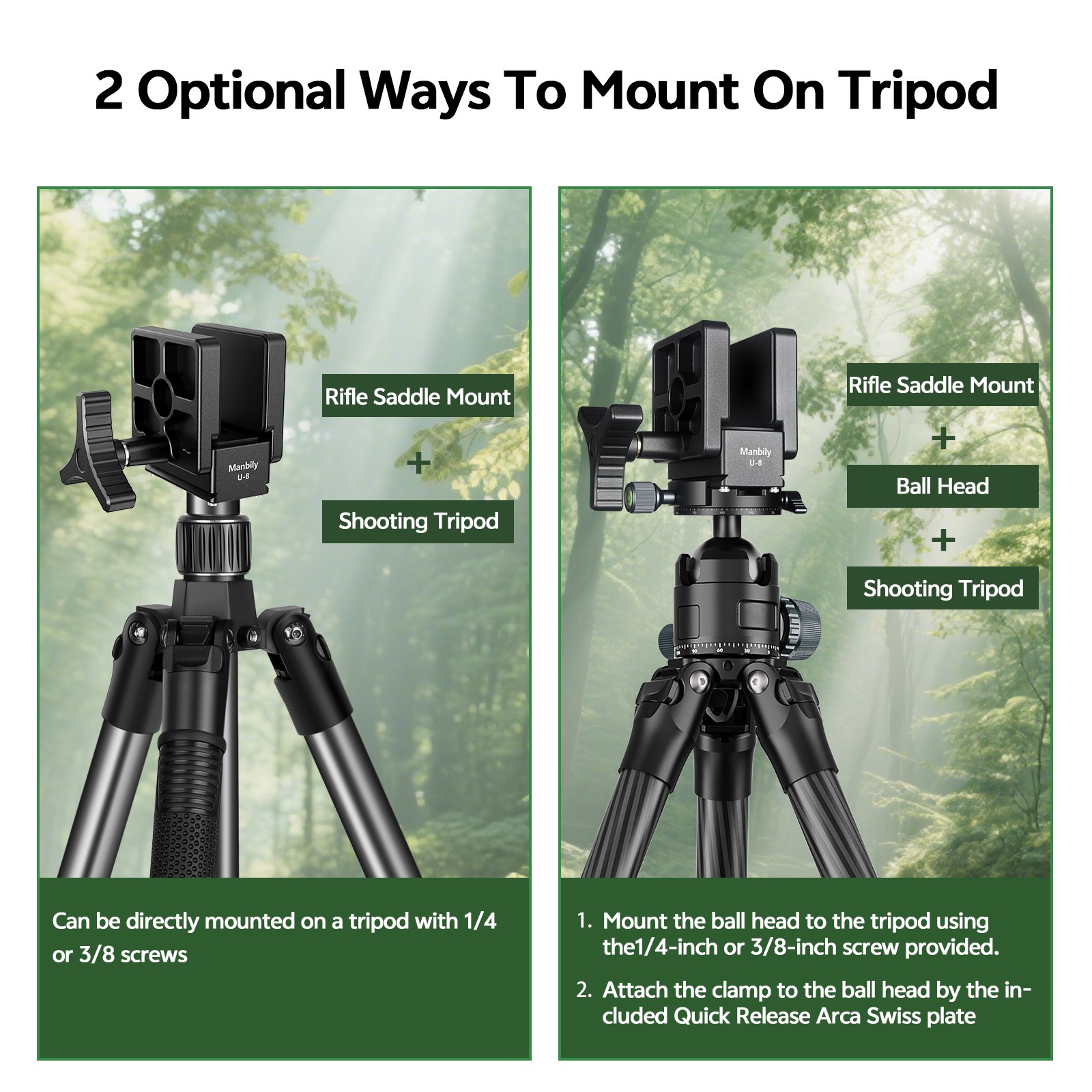 2 Optional Ways To Mount On Tripod

Manbily
U-8

Rifle Saddle Mount
+
Shooting Tripod

Can be directly mounted on a tripod with 1/4 or 3/8 screws

Manbily
U-8

Rifle Saddle Mount
+
Ball Head
+
Shooting Tripod

1. Mount the ball head to the tripod using the1/4-inch or 3/8-inch screw provided.

2. Attach the clamp to the ball head by the included Quick Release Arca Swiss plate