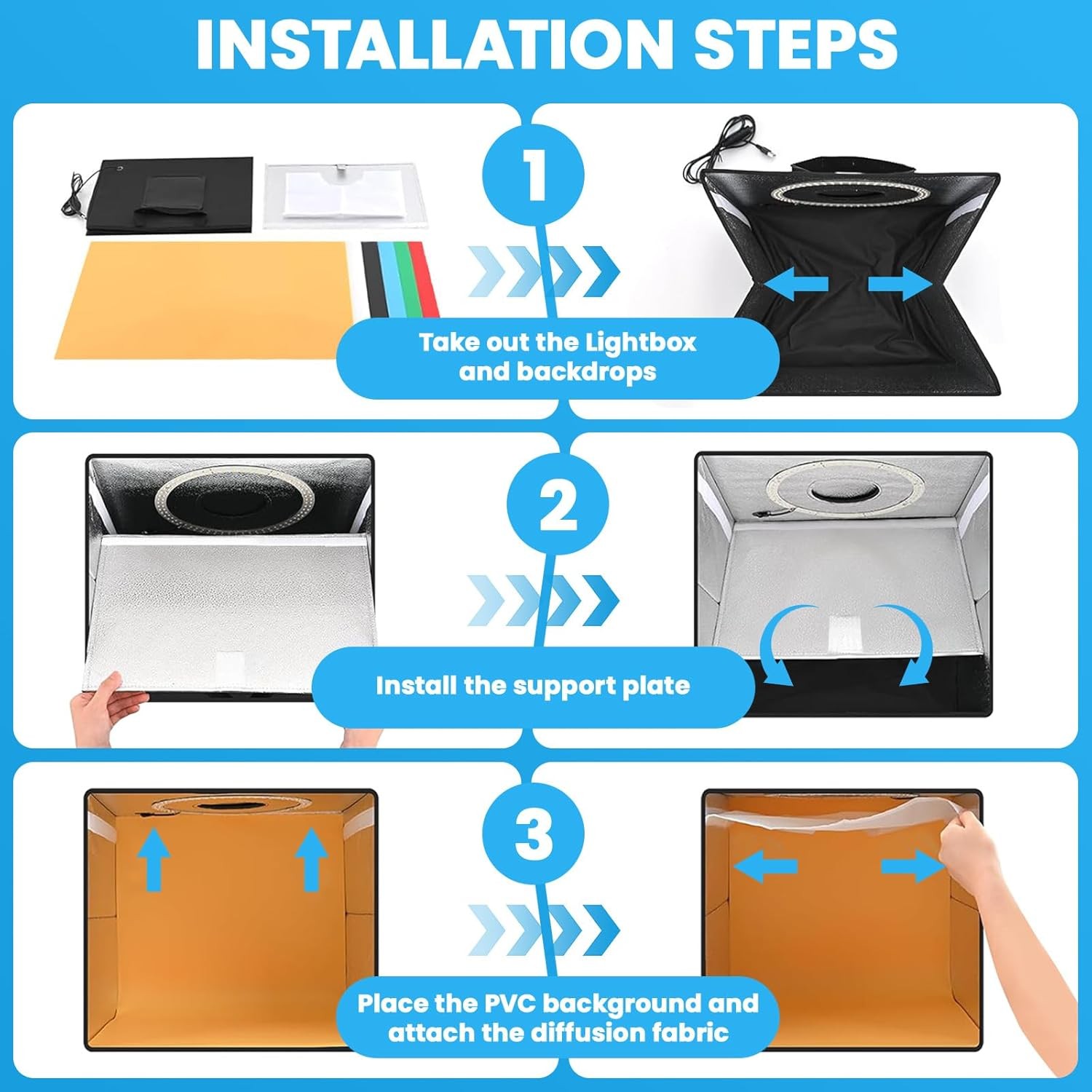 INSTALLATION STEPS

1

Take out the Lightbox and backdrops

2

Install the support plate

3

Place the PVC background and attach the diffusion fabric