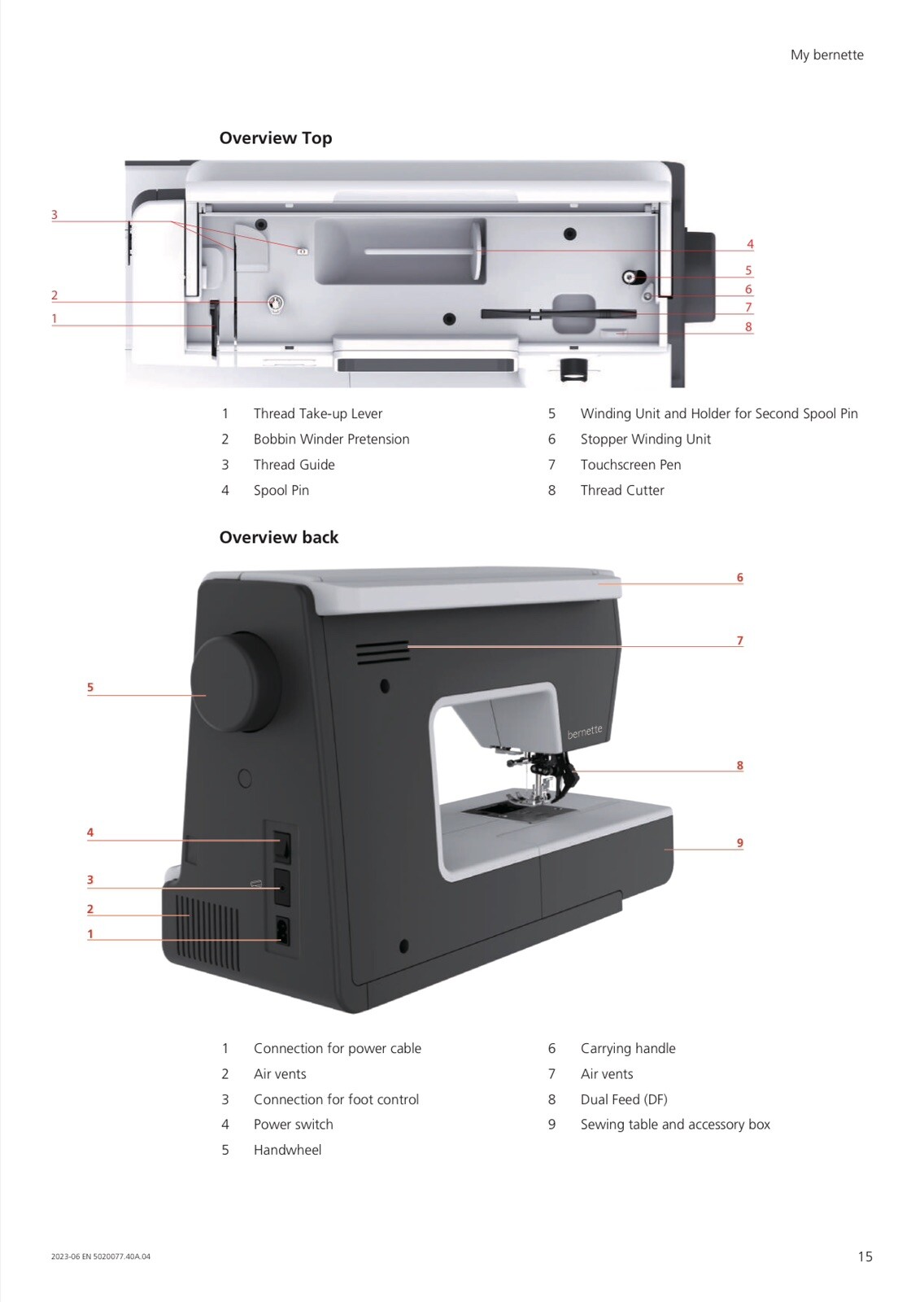 My bernette

Overview Top

3
2
1
4
5
6
7
8

1 Thread Take-up Lever
2 Bobbin Winder Pretension
3 Thread Guide
4 Spool Pin

5 Winding Unit and Holder for Second Spool Pin
6 Stopper Winding Unit
7 Touchscreen Pen
8 Thread Cutter

Overview back

6
7
5
bernette
8
4
9
3
2
1

1 Connection for power cable
2 Air vents
3 Connection for foot control
4 Power switch
5 Handwheel

6 Carrying handle
7 Air vents
8 Dual Feed (DF)
9 Sewing table and accessory box

2023-06 EN 5020077.40A.04

15