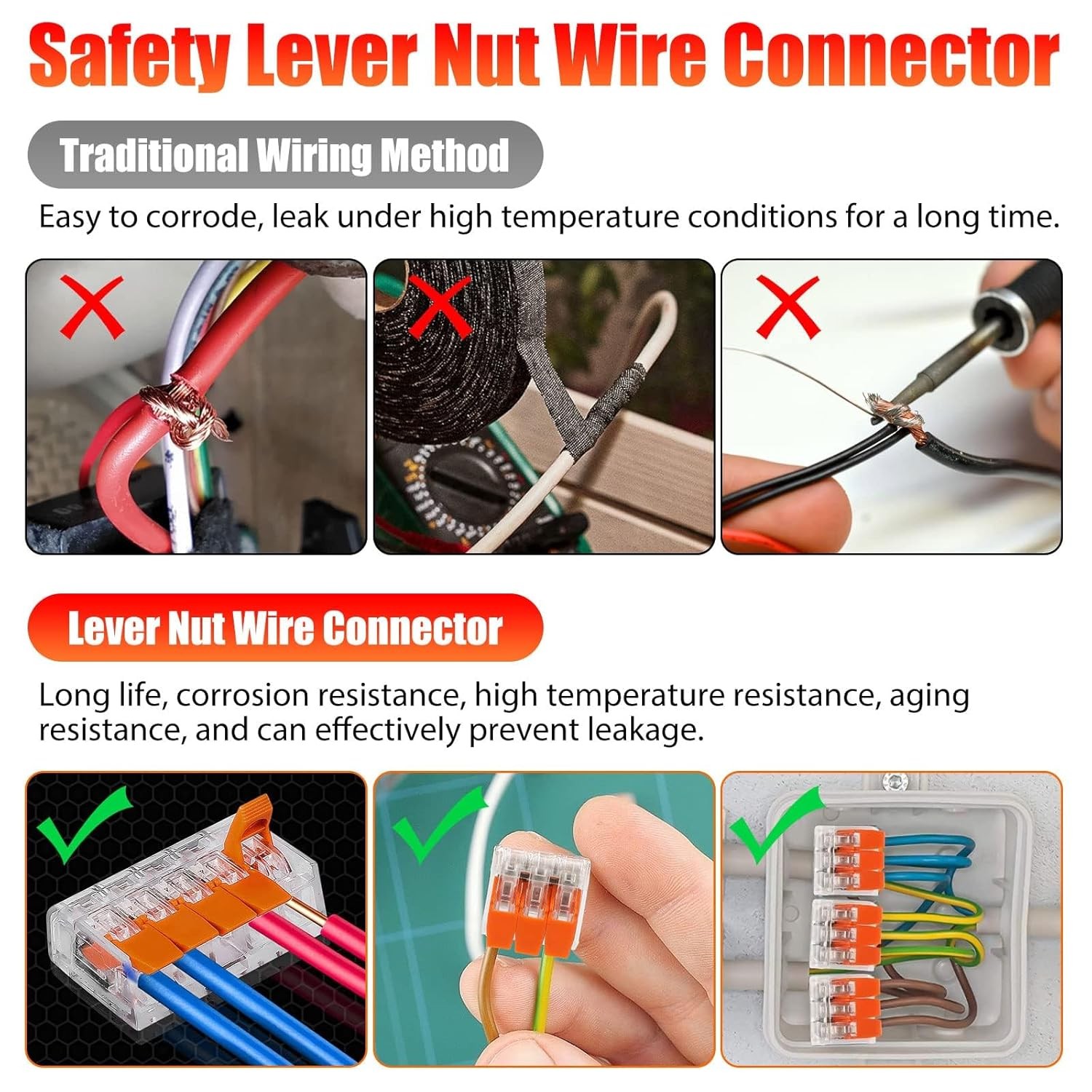 Safety Lever Nut Wire Connector

Traditional Wiring Method

Easy to corrode, leak under high temperature conditions for a long time.

Lever Nut Wire Connector

Long life, corrosion resistance, high temperature resistance, aging resistance, and can effectively prevent leakage.