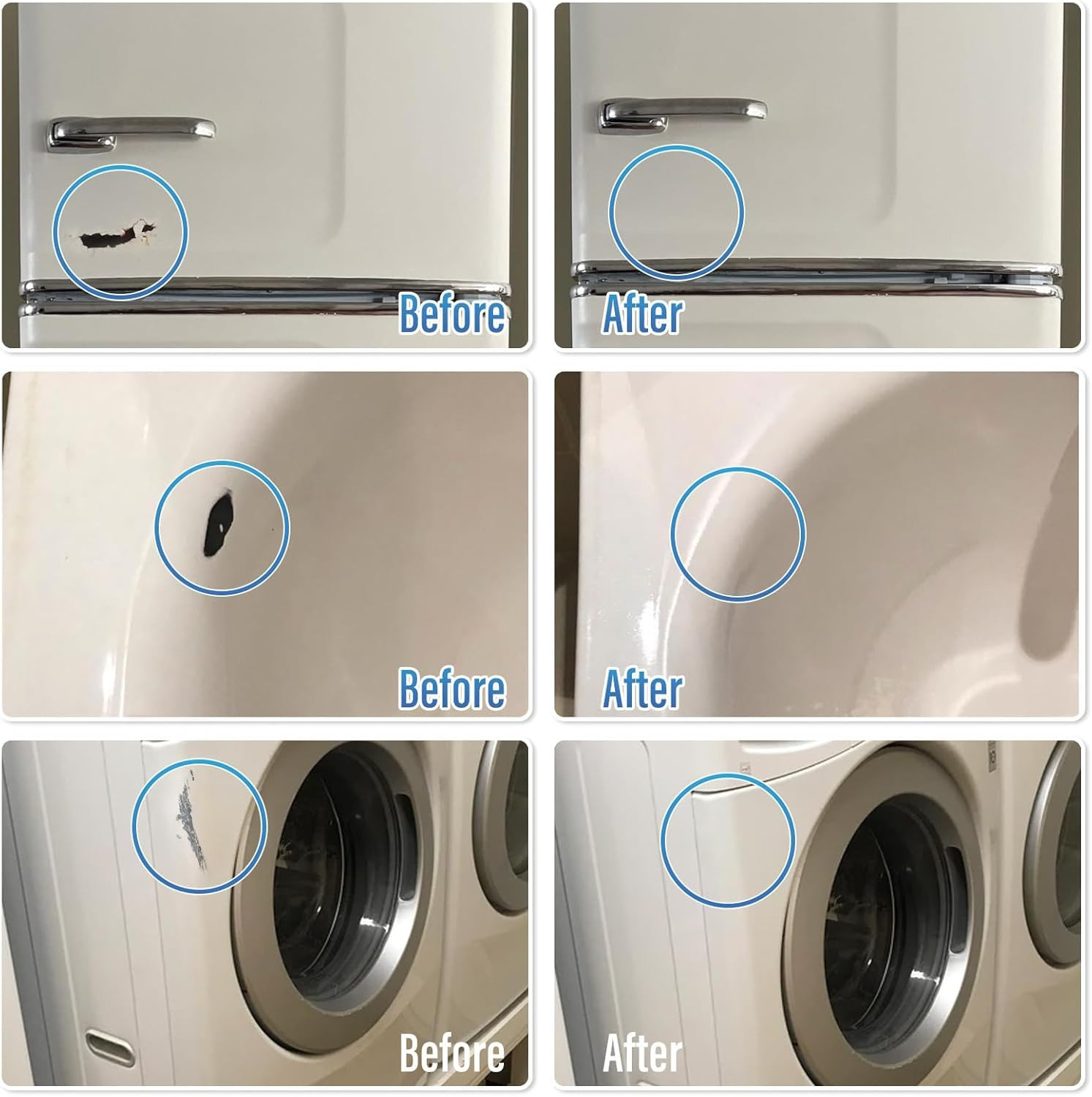 Before

After

Before

After

Before

After