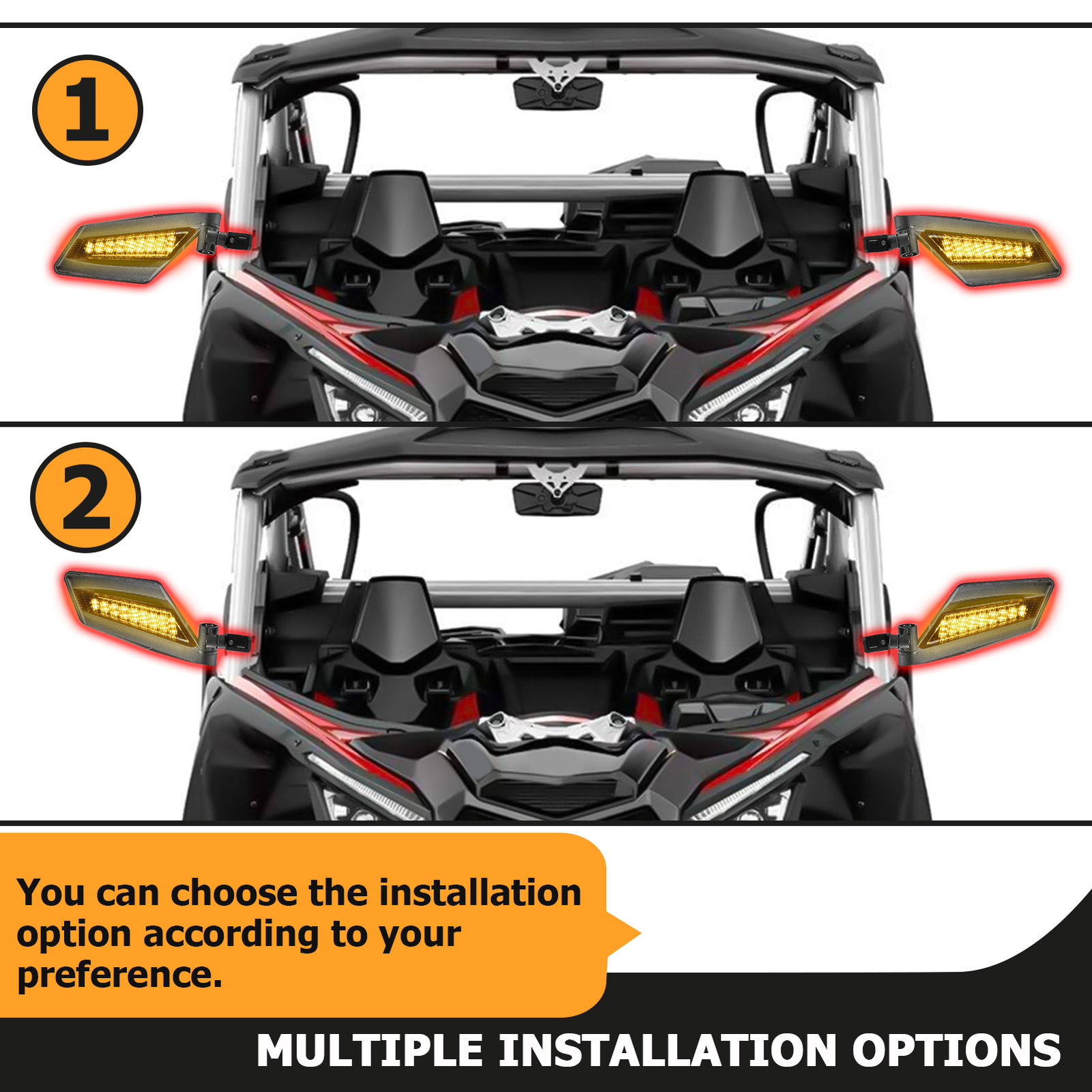 1

2

You can choose the installation option according to your preference.

MULTIPLE INSTALLATION OPTIONS