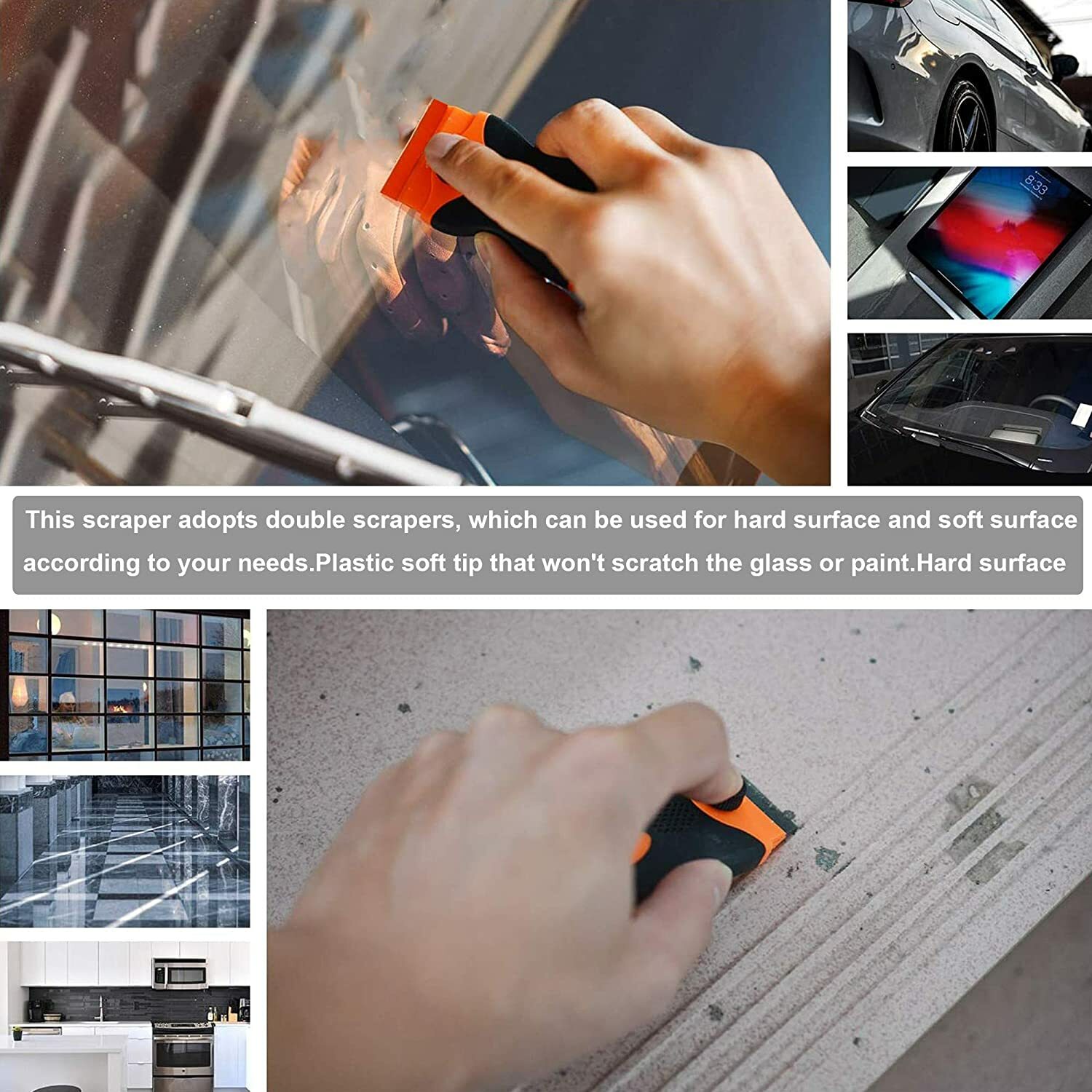 8:33

This scraper adopts double scrapers, which can be used for hard surface and soft surface according to your needs.Plastic soft tip that won't scratch the glass or paint.Hard surface