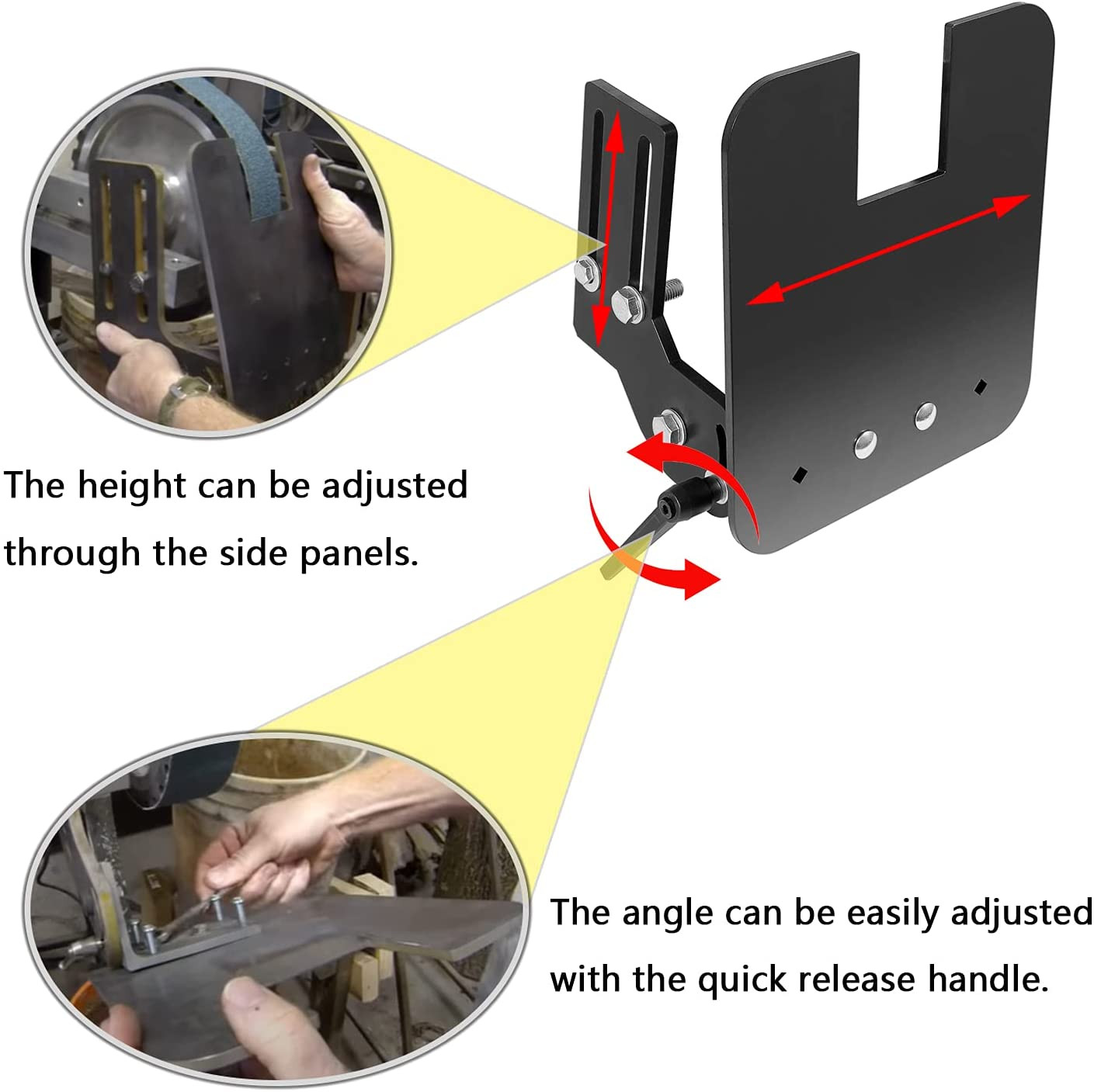 The height can be adjusted through the side panels.

The angle can be easily adjusted with the quick release handle.