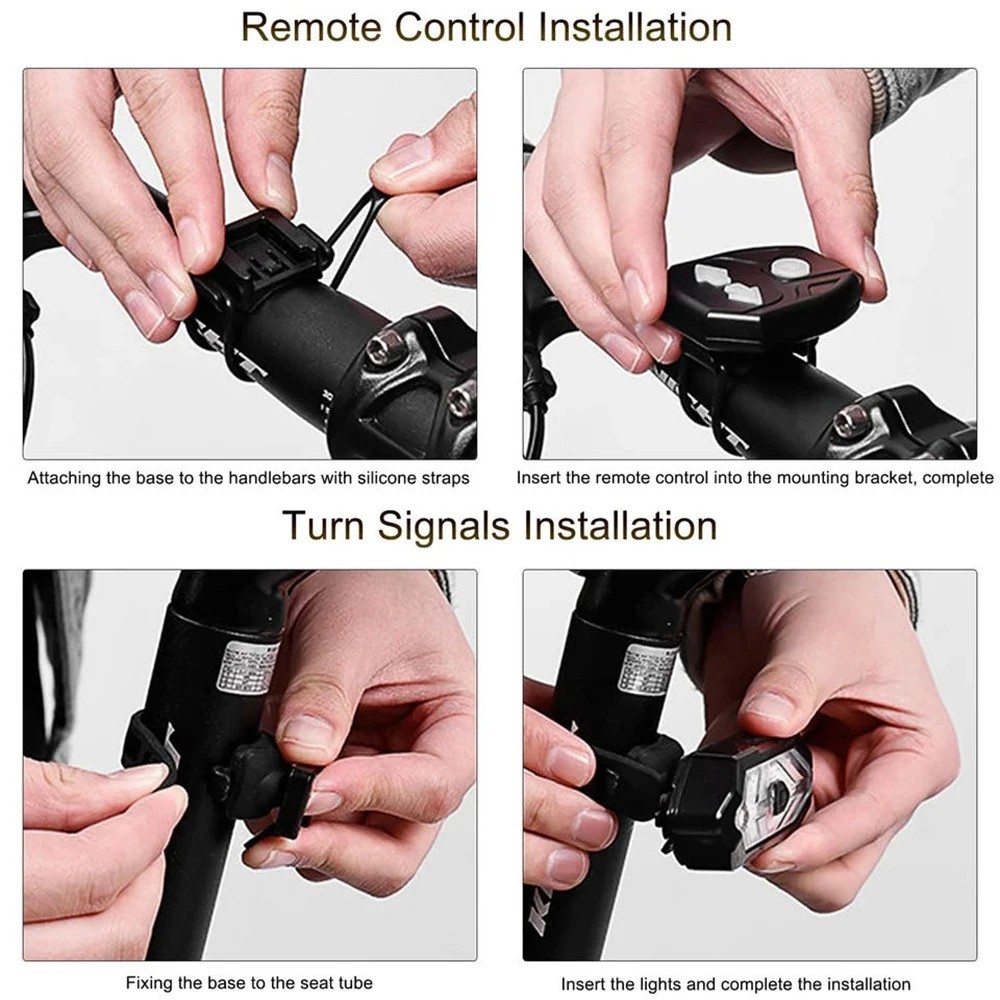 Remote Control Installation

Attaching the base to the handlebars with silicone straps

Insert the remote control into the mounting bracket, complete

Turn Signals Installation

Fixing the base to the seat tube

Insert the lights and complete the installation