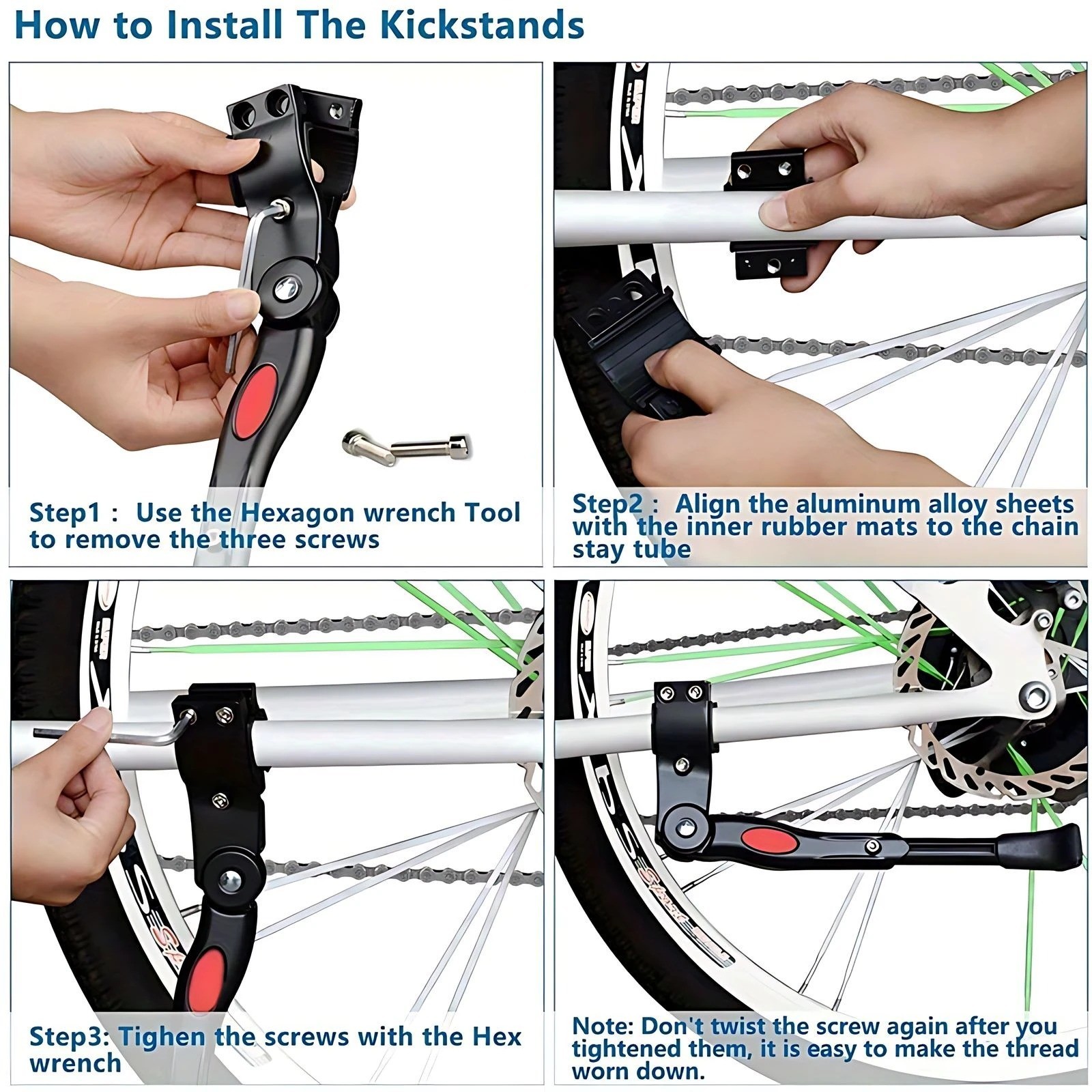 How to Install The Kickstands

Step1 : Use the Hexagon wrench Tool to remove the three screws

Step2 : Align the aluminum alloy sheets with the inner rubber mats to the chain stay tube

Step3: Tighen the screws with the Hex wrench

Note: Don't twist the screw again after you tightened them, it is easy to make the thread worn down.