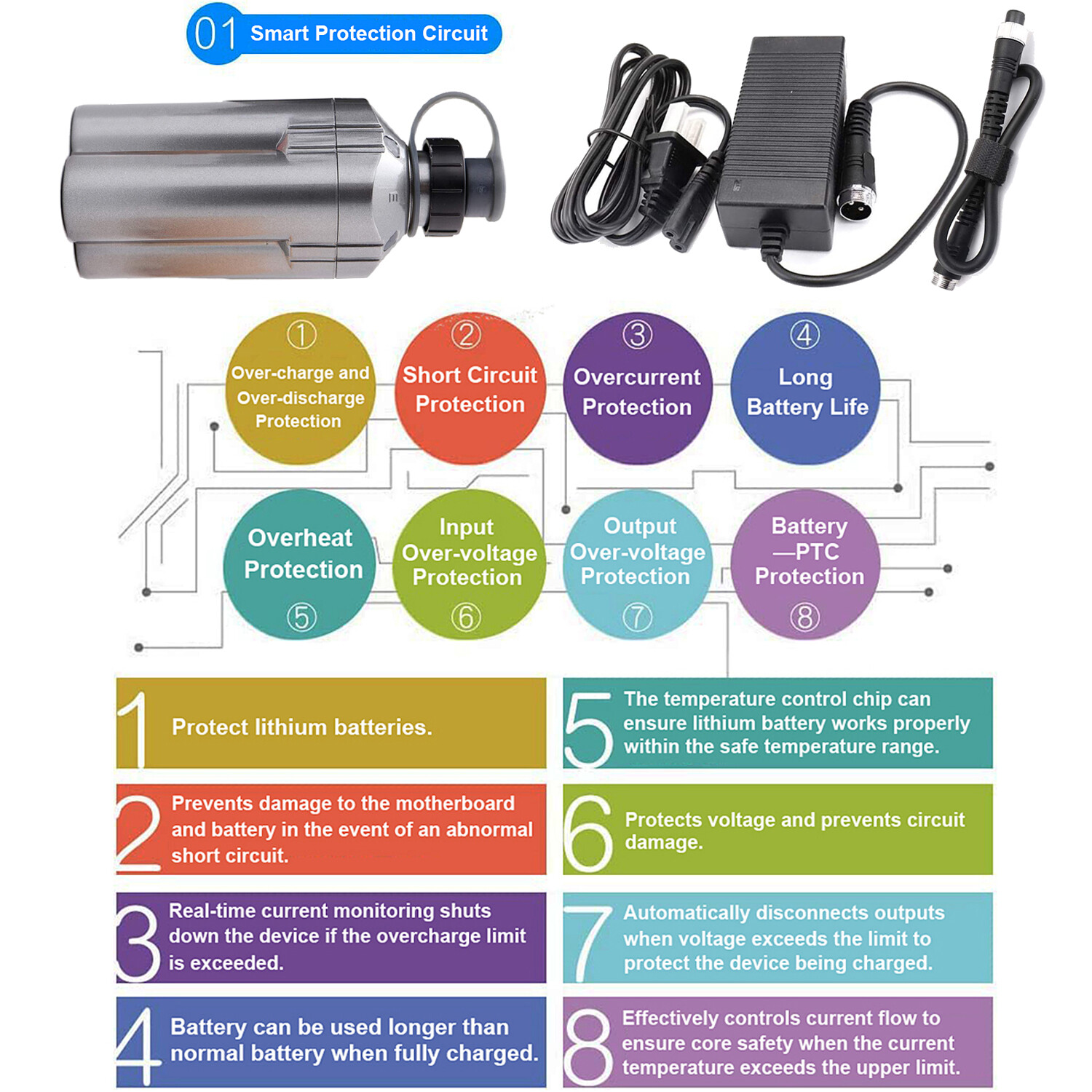 01 Smart Protection Circuit

①
Over-charge and Over-discharge Protection

②
Short Circuit Protection

③
Overcurrent Protection

④
Long Battery Life

Overheat Protection
⑤

Input Over-voltage Protection
⑥

Output Over-voltage Protection
⑦

Battery —PTC Protection
⑧

1 Protect lithium batteries.

2 Prevents damage to the motherboard and battery in the event of an abnormal short circuit.

3 Real-time current monitoring shuts down the device if the overcharge limit is exceeded.

4 Battery can be used longer than normal battery when fully charged.

5 The temperature control chip can ensure lithium battery works properly within the safe temperature range.

6 Protects voltage and prevents circuit damage.

7 Automatically disconnects outputs when voltage exceeds the limit to protect the device being charged.

8 Effectively controls current flow to ensure core safety when the current temperature exceeds the upper limit.