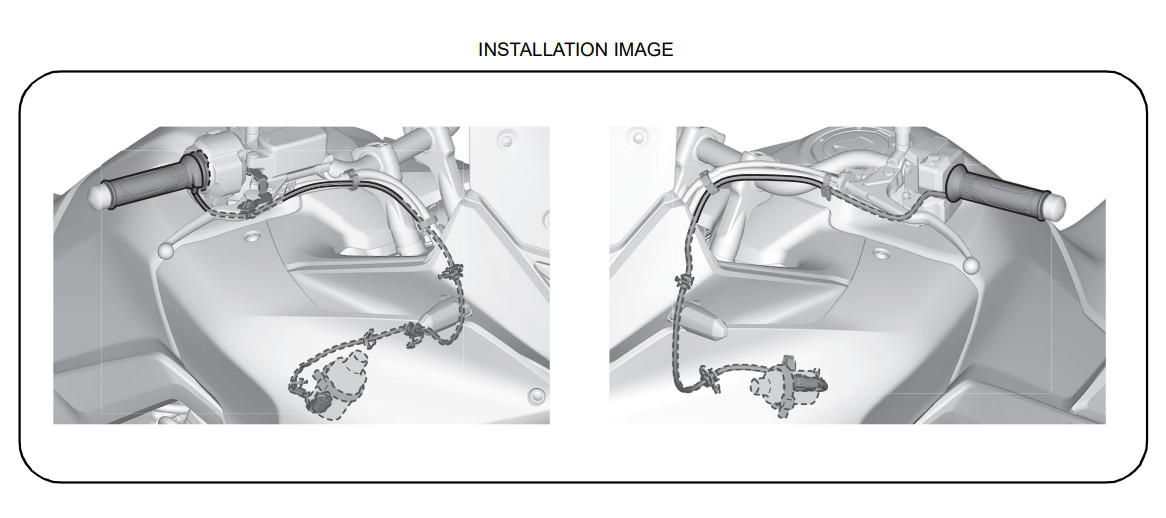 INSTALLATION IMAGE