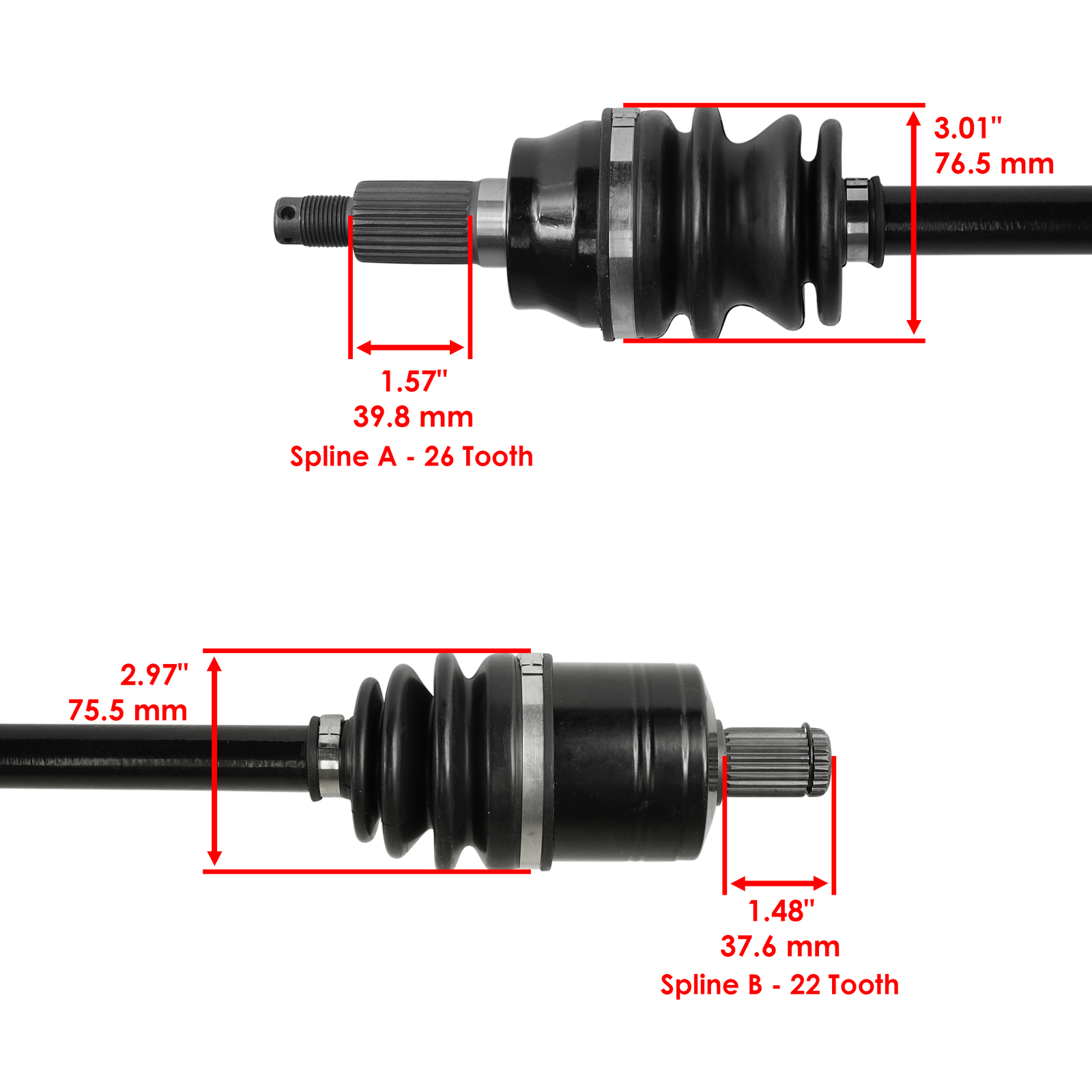 3.01"
76.5 mm

1.57"
39.8 mm
Spline A - 26 Tooth

2.97"
75.5 mm

1.48"
37.6 mm
Spline B - 22 Tooth