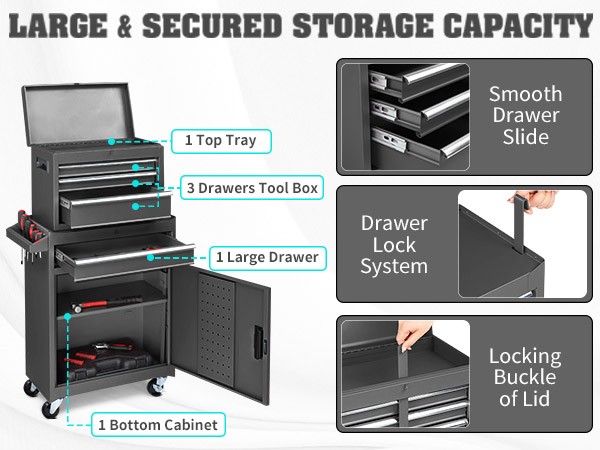 LARGE & SECURED STORAGE CAPACITY

1 Top Tray

3 Drawers Tool Box

1 Large Drawer

1 Bottom Cabinet

Smooth Drawer Slide

Drawer Lock System

Locking Buckle of Lid