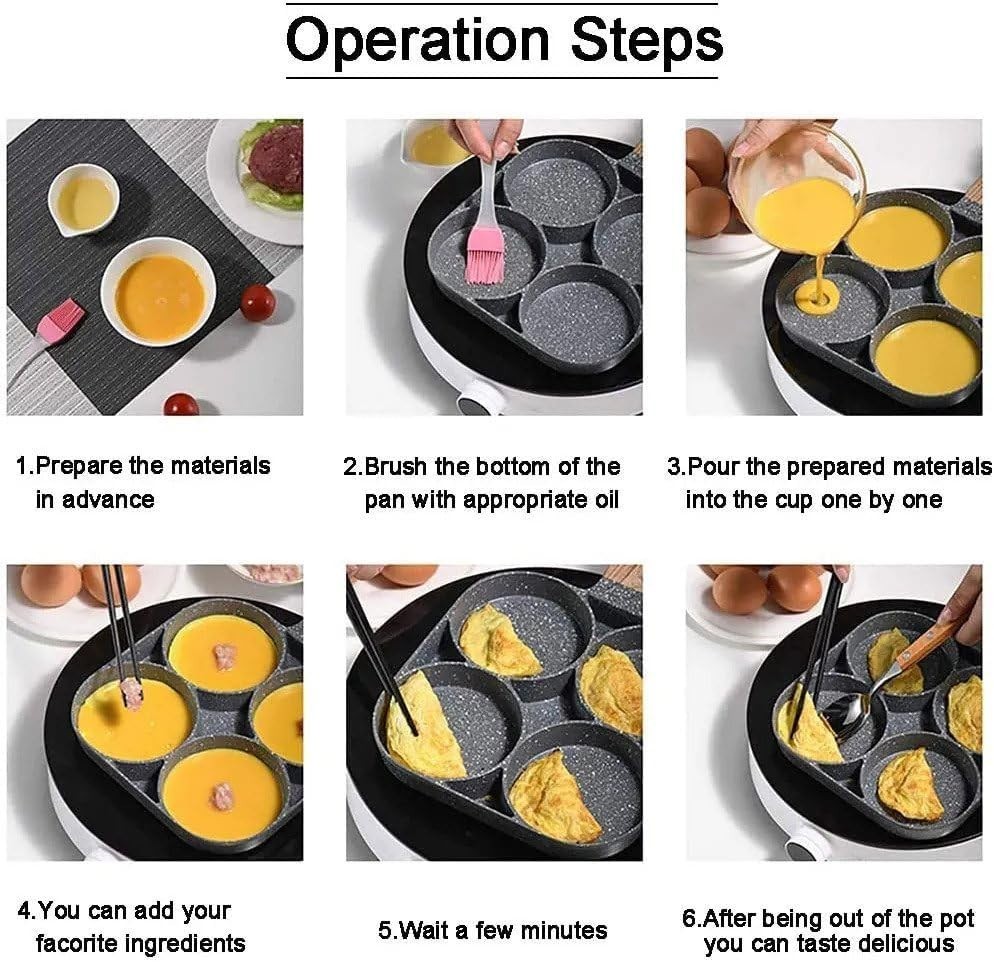 Operation Steps

1.Prepare the materials in advance

2.Brush the bottom of the pan with appropriate oil

3.Pour the prepared materials into the cup one by one

4.You can add your facorite ingredients

5.Wait a few minutes

6.After being out of the pot you can taste delicious