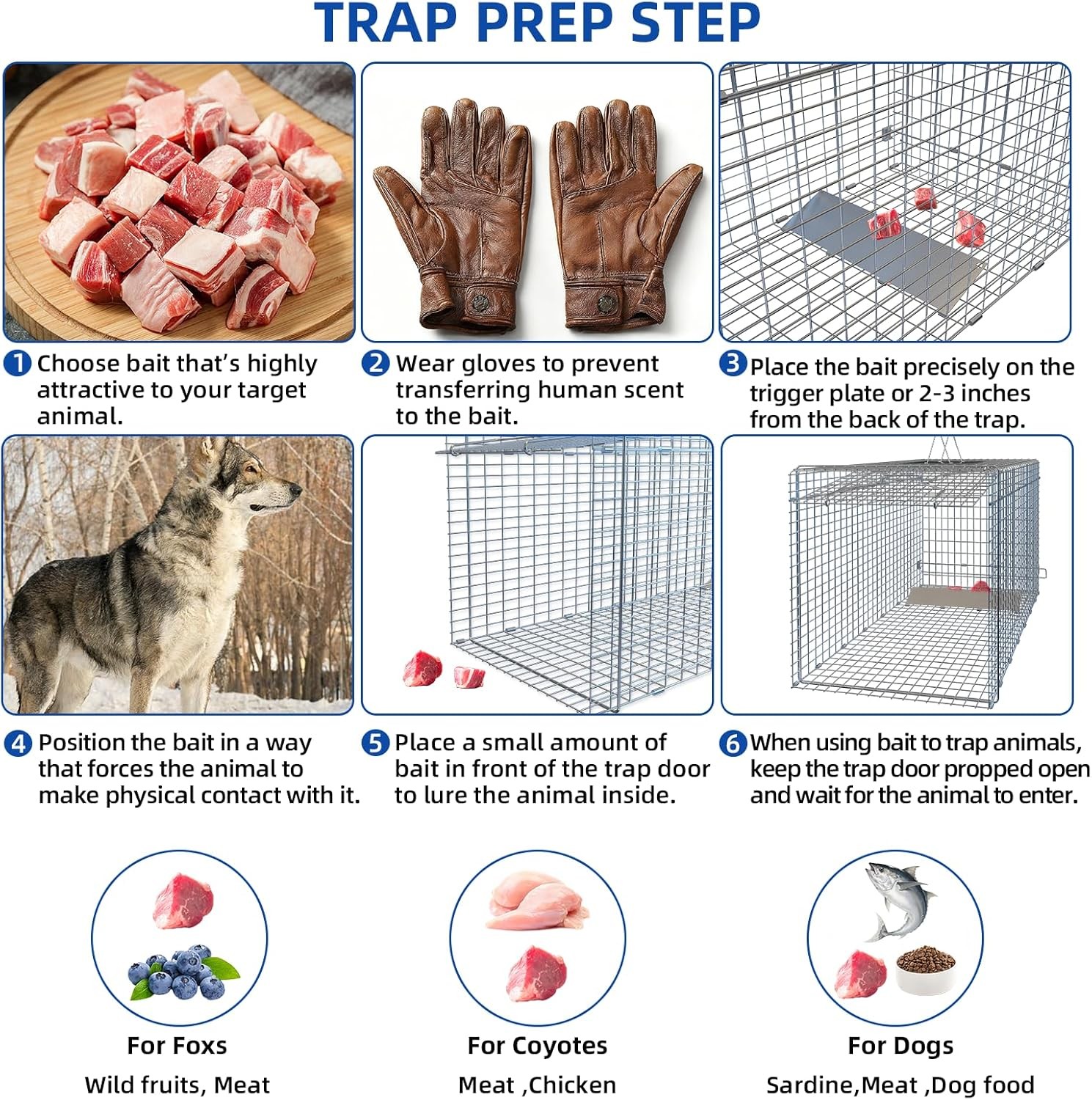 TRAP PREP STEP

1 Choose bait that's highly attractive to your target animal.

2 Wear gloves to prevent transferring human scent to the bait.

3 Place the bait precisely on the trigger plate or 2-3 inches from the back of the trap.

4 Position the bait in a way that forces the animal to make physical contact with it.

5 Place a small amount of bait in front of the trap door to lure the animal inside.

6 When using bait to trap animals, keep the trap door propped open and wait for the animal to enter.

For Foxs
Wild fruits, Meat

For Coyotes
Meat ,Chicken

For Dogs
Sardine,Meat ,Dog food