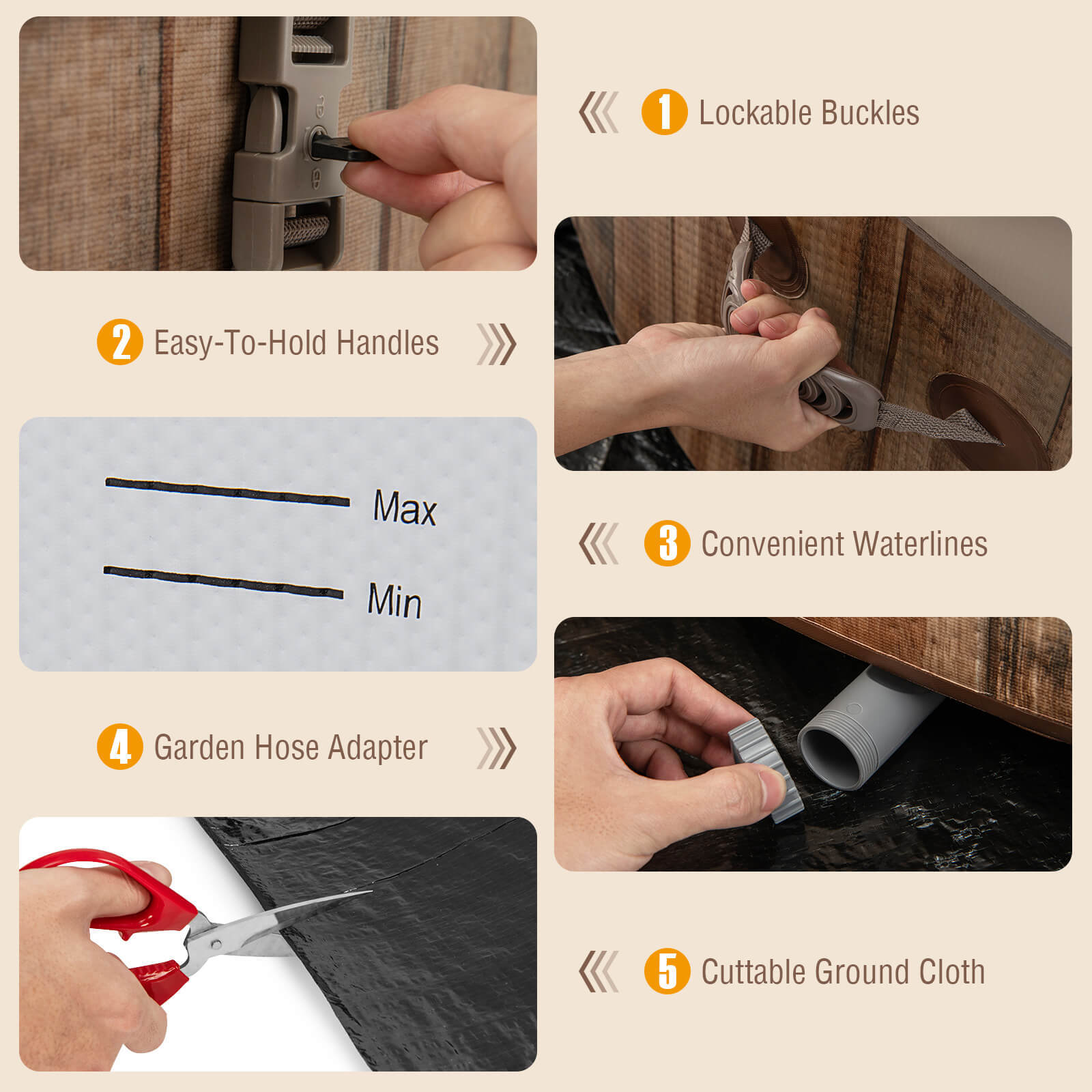 1 Lockable Buckles

2 Easy-To-Hold Handles

Max

Min

3 Convenient Waterlines

4 Garden Hose Adapter

5 Cuttable Ground Cloth