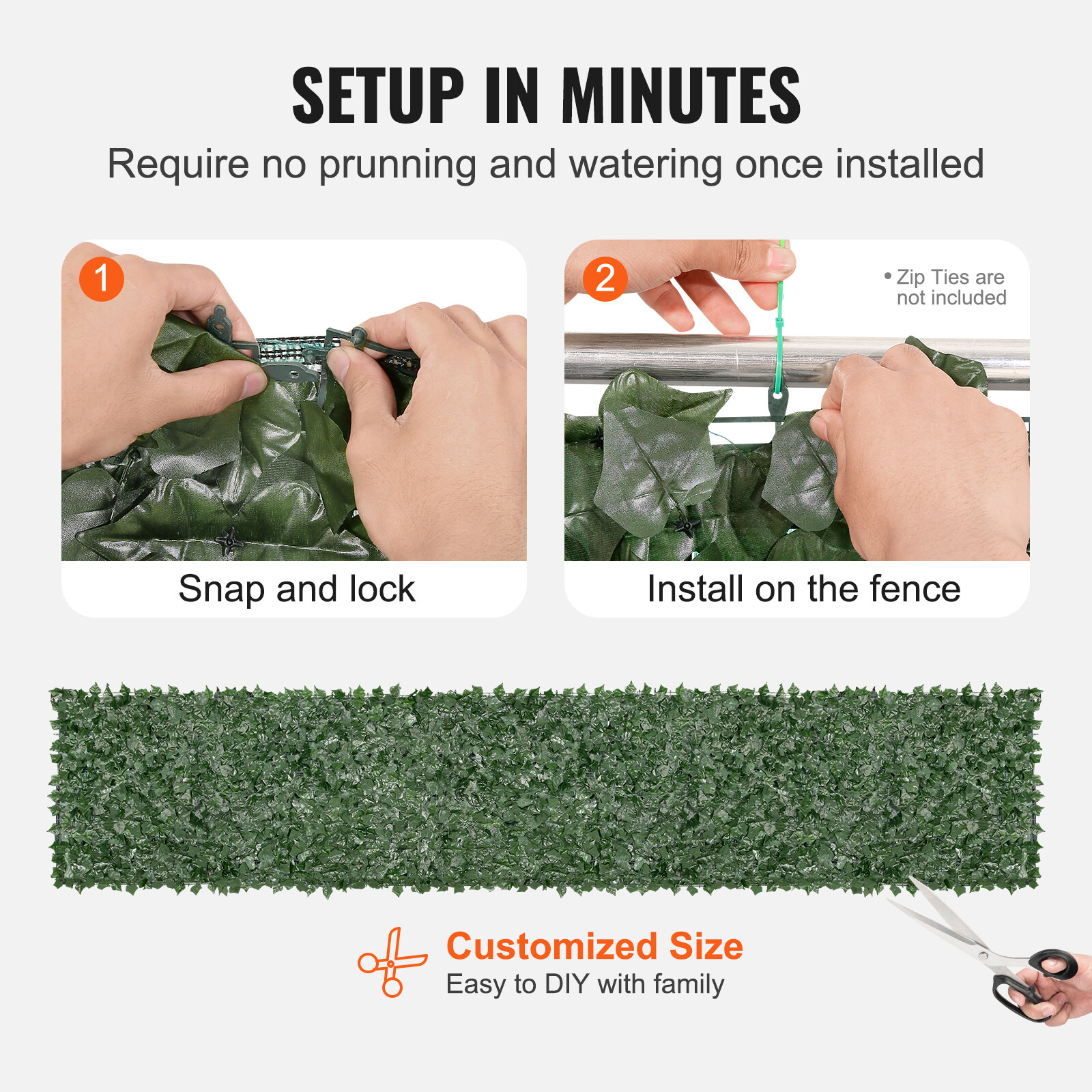 SETUP IN MINUTES

Require no prunning and watering once installed

1

Snap and lock

2

• Zip Ties are not included

Install on the fence

Customized Size

Easy to DIY with family