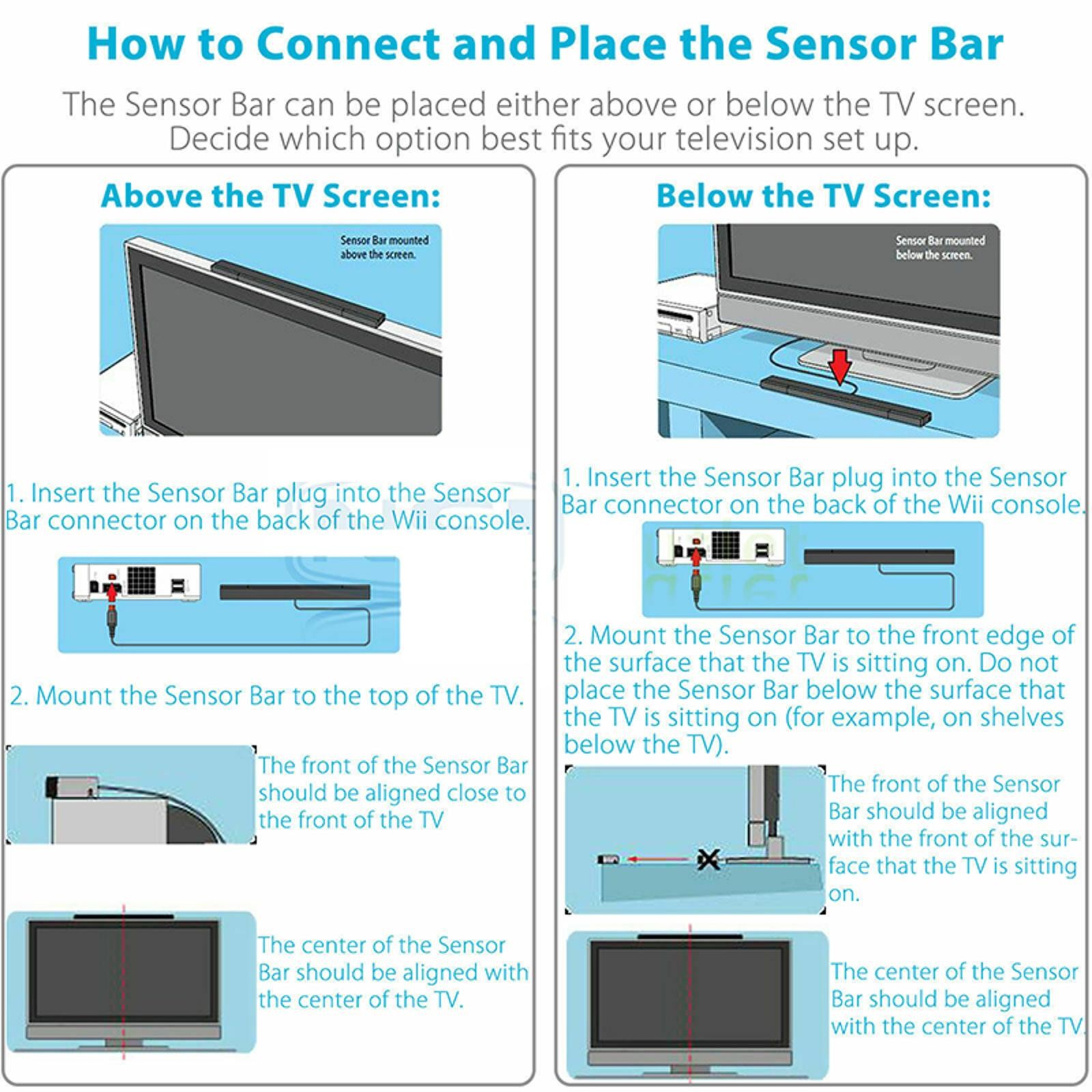 How to Connect and Place the Sensor Bar

The Sensor Bar can be placed either above or below the TV screen. Decide which option best fits your television set up.

Above the TV Screen:

Sensor Bar mounted above the screen.

1. Insert the Sensor Bar plug into the Sensor Bar connector on the back of the Wii console.

2. Mount the Sensor Bar to the top of the TV.

The front of the Sensor Bar should be aligned close to the front of the TV

The center of the Sensor Bar should be aligned with the center of the TV.

Below the TV Screen:

Sensor Bar mounted below the screen.

1. Insert the Sensor Bar plug into the Sensor Bar connector on the back of the Wii console.

2. Mount the Sensor Bar to the front edge of the surface that the TV is sitting on. Do not place the Sensor Bar below the surface that the TV is sitting on (for example, on shelves below the TV).

The front of the Sensor Bar should be aligned with the front of the surface that the TV is sitting on.

The center of the Sensor Bar should be aligned with the center of the TV.