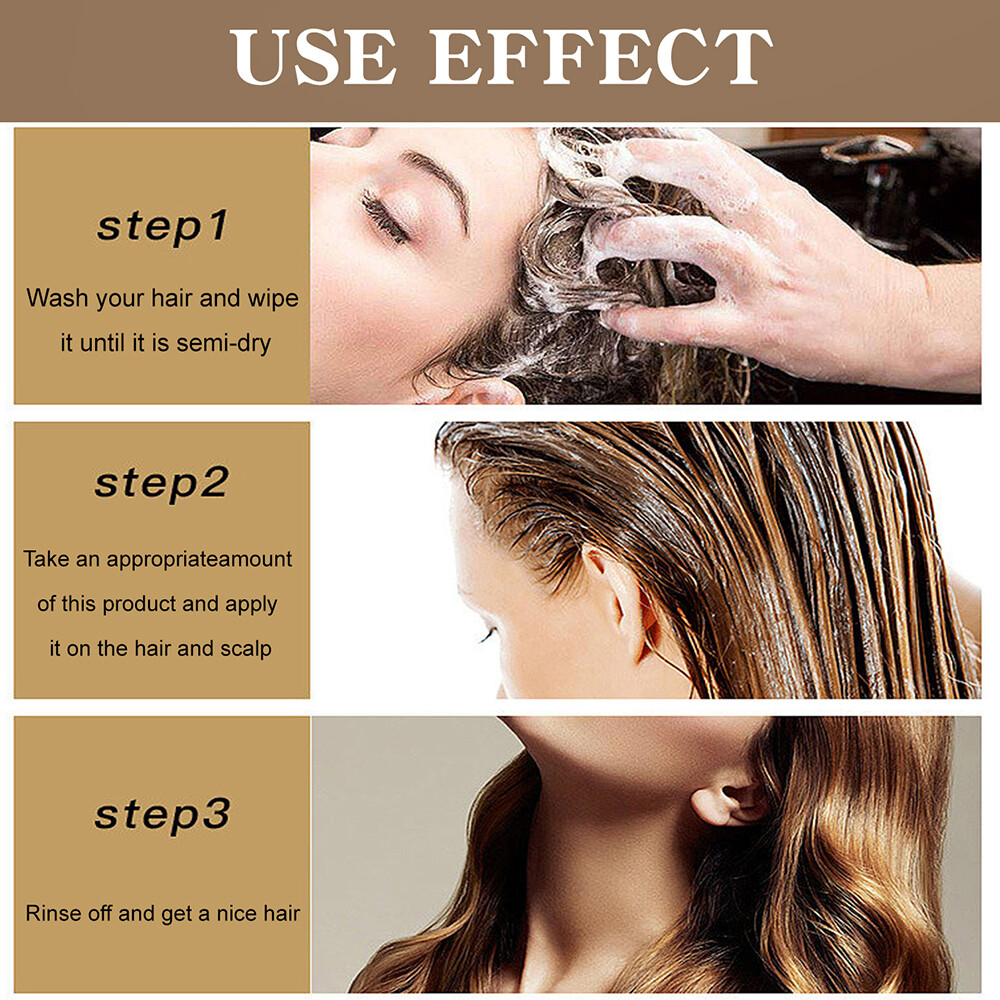 USE EFFECT

step1

Wash your hair and wipe it until it is semi-dry

step2

Take an appropriateamount of this product and apply it on the hair and scalp

step3

Rinse off and get a nice hair