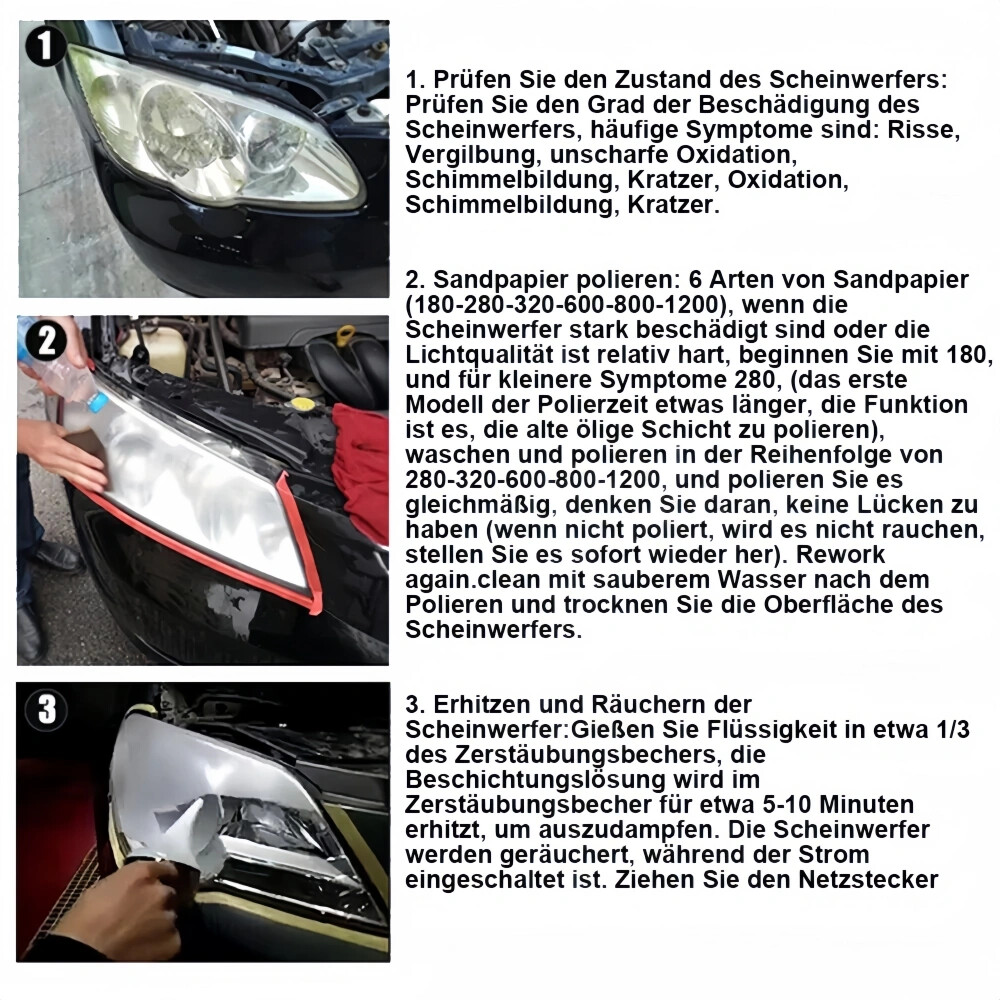 1

1. Prüfen Sie den Zustand des Scheinwerfers: Prüfen Sie den Grad der Beschädigung des Scheinwerfers, häufige Symptome sind: Risse, Vergilbung, unscharfe Oxidation, Schimmelbildung, Kratzer, Oxidation, Schimmelbildung, Kratzer.

2

2. Sandpapier polieren: 6 Arten von Sandpapier (180-280-320-600-800-1200), wenn die Scheinwerfer stark beschädigt sind oder die Lichtqualität ist relativ hart, beginnen Sie mit 180, und für kleinere Symptome 280, (das erste Modell der Polierzeit etwas länger, die Funktion ist es, die alte ölige Schicht zu polieren), waschen und polieren in der Reihenfolge von 280-320-600-800-1200, und polieren Sie es gleichmäßig, denken Sie daran, keine Lücken zu haben (wenn nicht poliert, wird es nicht rauchen, stellen Sie es sofort wieder her). Rework again.clean mit sauberem Wasser nach dem Polieren und trocknen Sie die Oberfläche des Scheinwerfers.

3

3. Erhitzen und Räuchern der Scheinwerfer:Gießen Sie Flüssigkeit in etwa 1/3 des Zerstäubungsbechers, die Beschichtungslösung wird im Zerstäubungsbecher für etwa 5-10 Minuten erhitzt, um auszudampfen. Die Scheinwerfer werden geräuchert, während der Strom eingeschaltet ist. Ziehen Sie den Netzstecker