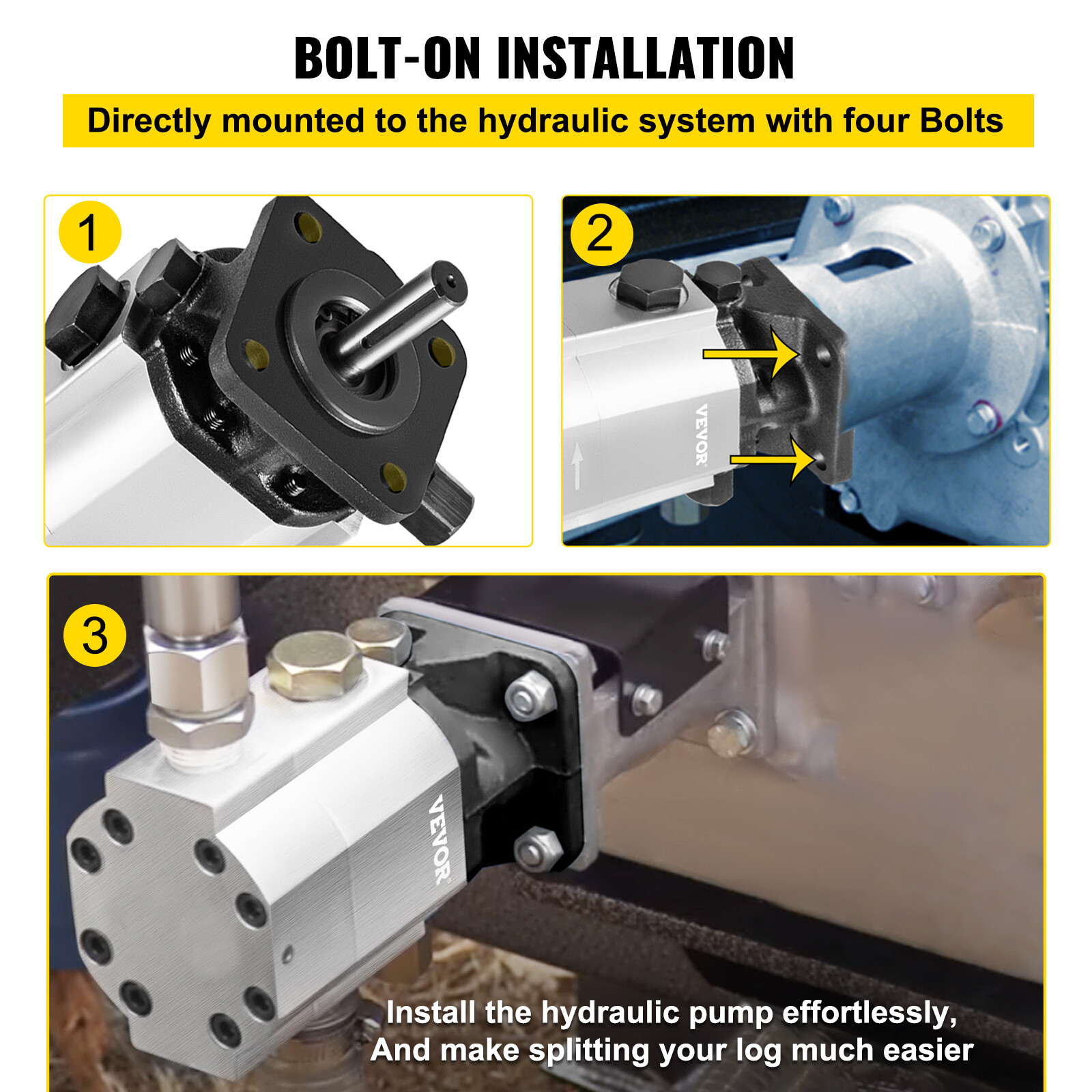 BOLT-ON INSTALLATION

Directly mounted to the hydraulic system with four Bolts

1

2

VEVOR

3

VEVOR

Install the hydraulic pump effortlessly, And make splitting your log much easier