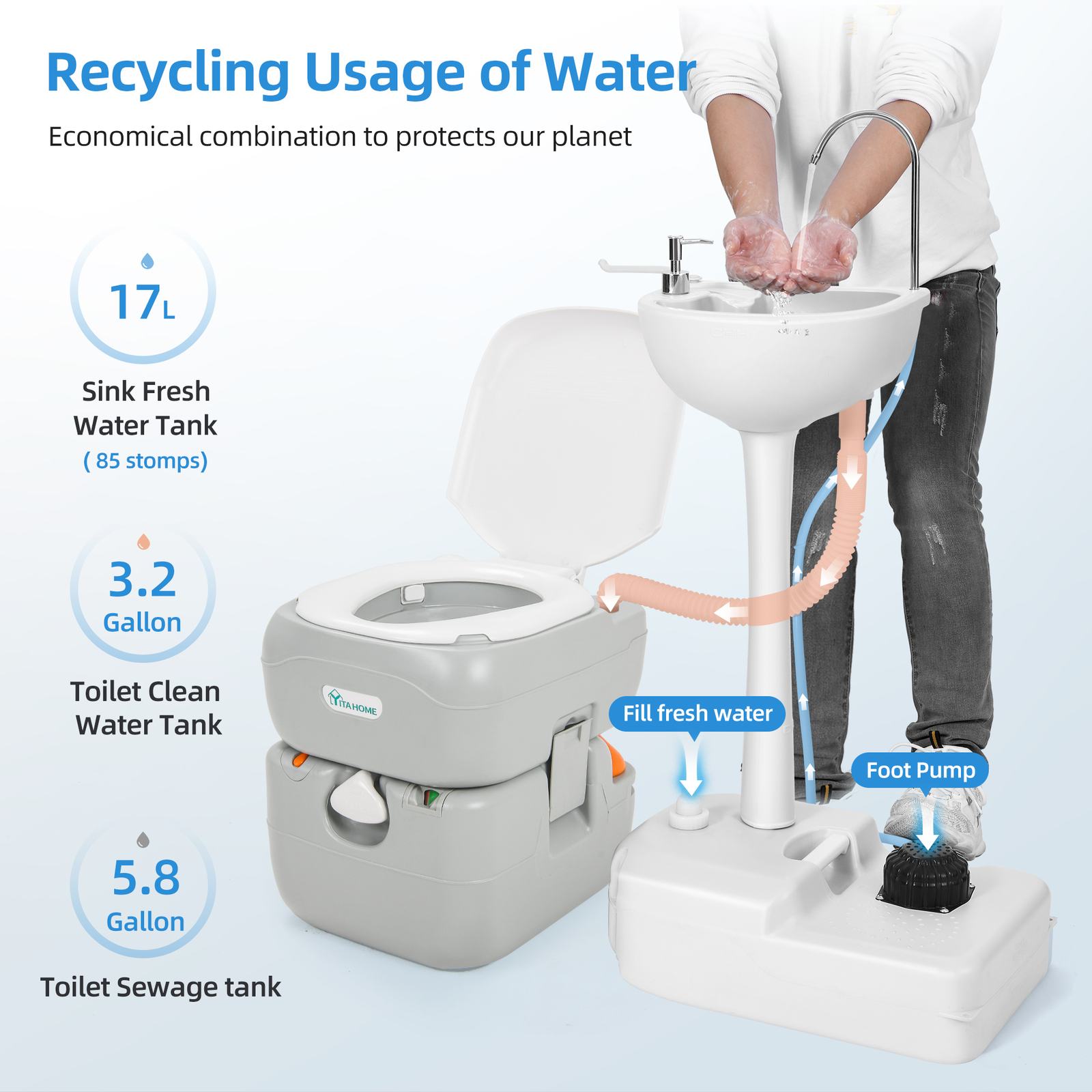 Recycling Usage of Water

Economical combination to protects our planet

17L

Sink Fresh Water Tank
( 85 stomps)

3.2 Gallon

Toilet Clean Water Tank

5.8 Gallon

Toilet Sewage tank

YITAHOME

Fill fresh water

Foot Pump