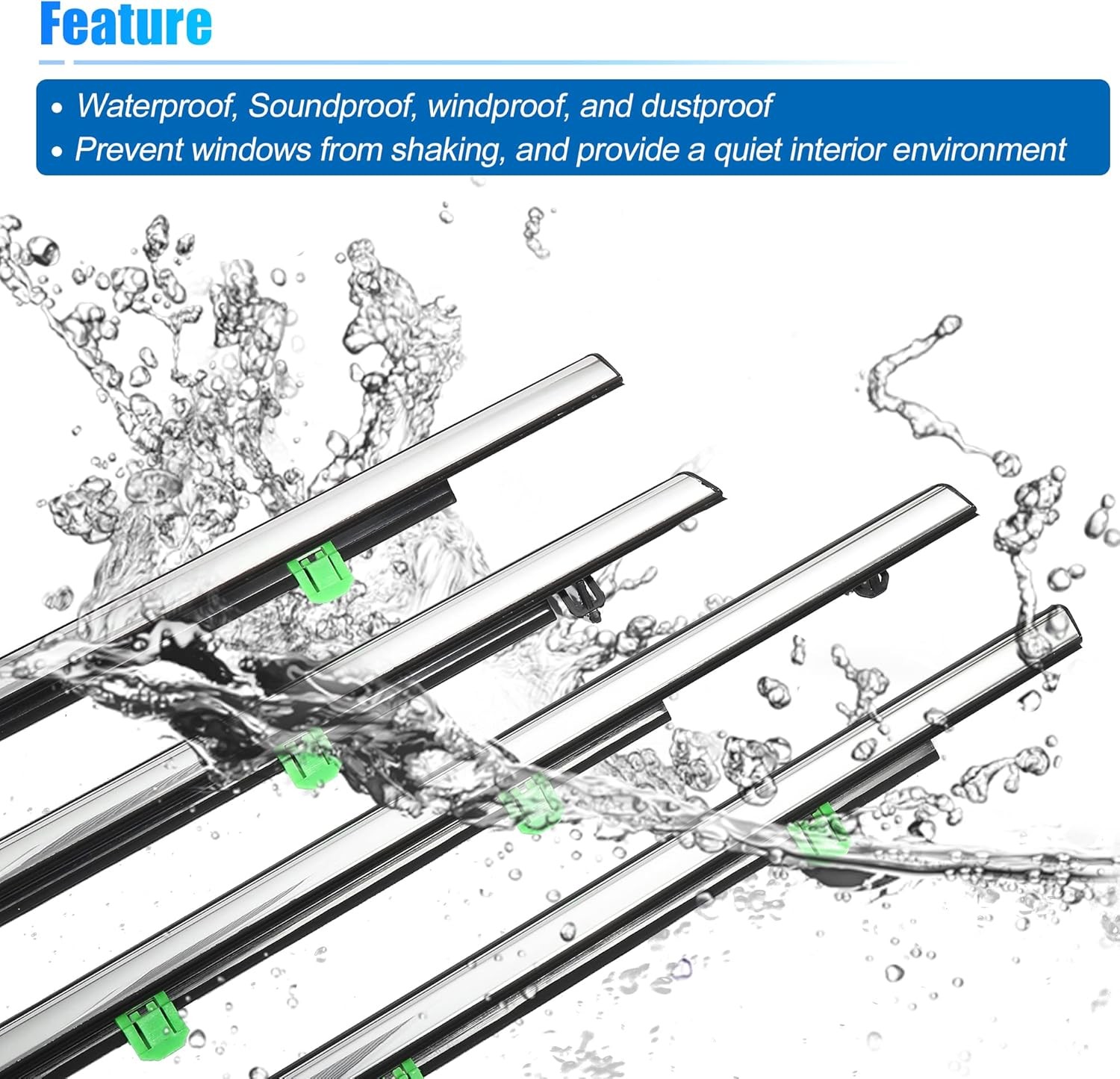 Feature

• Waterproof, Soundproof, windproof, and dustproof
• Prevent windows from shaking, and provide a quiet interior environment