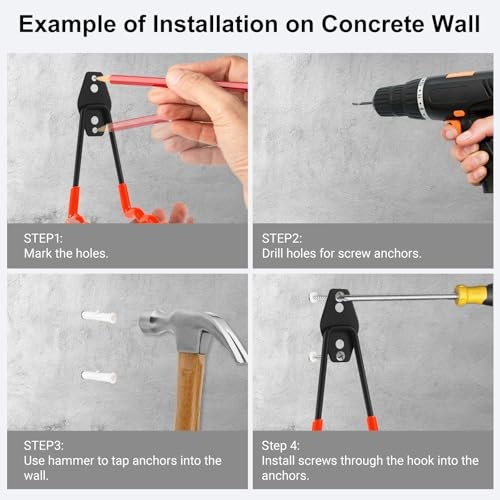 Example of Installation on Concrete Wall

STEP1:
Mark the holes.

STEP2:
Drill holes for screw anchors.

STEP3:
Use hammer to tap anchors into the wall.

Step 4:
Install screws through the hook into the anchors.