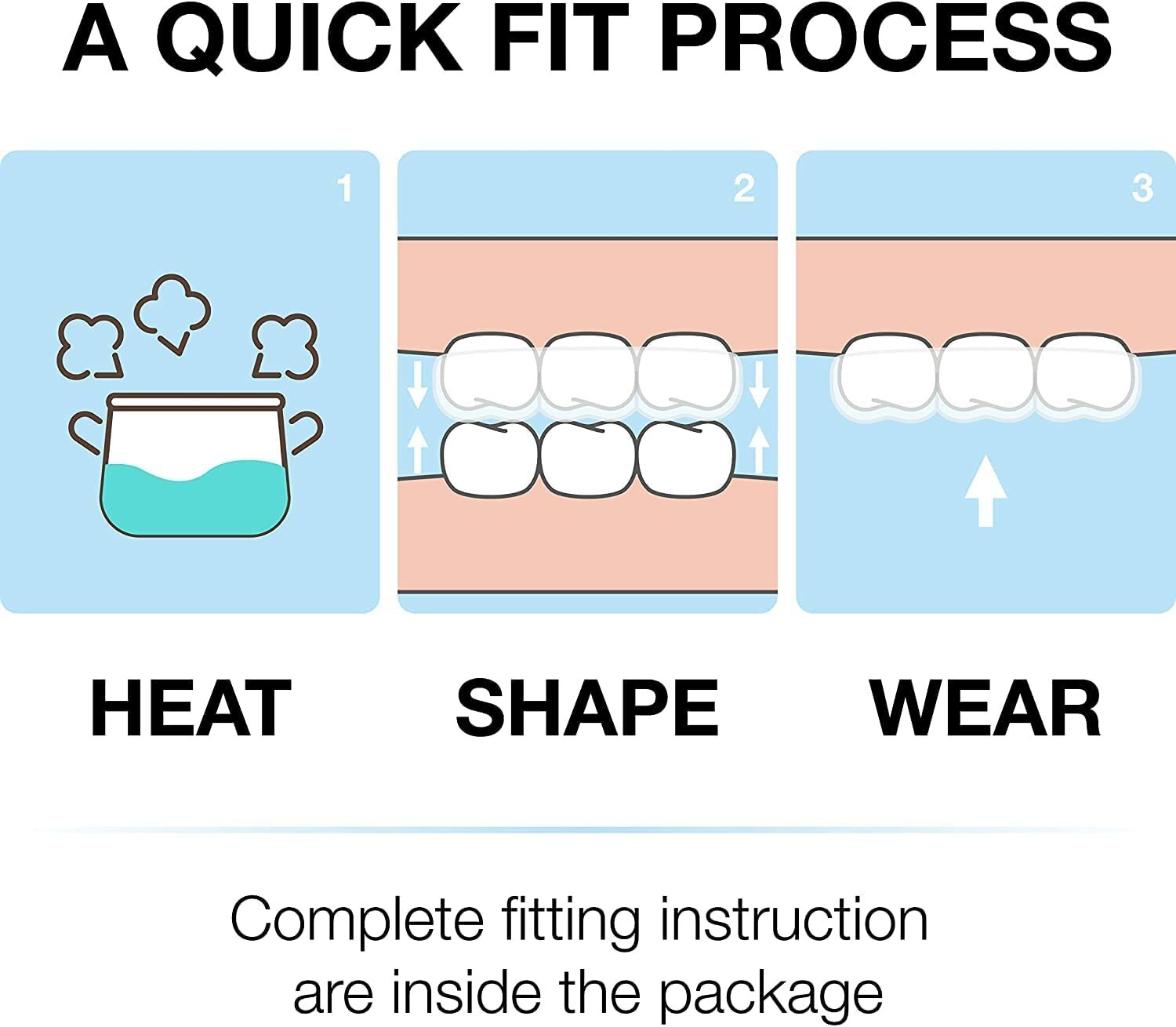 A QUICK FIT PROCESS

1

2

3

HEAT

SHAPE

WEAR

Complete fitting instruction are inside the package