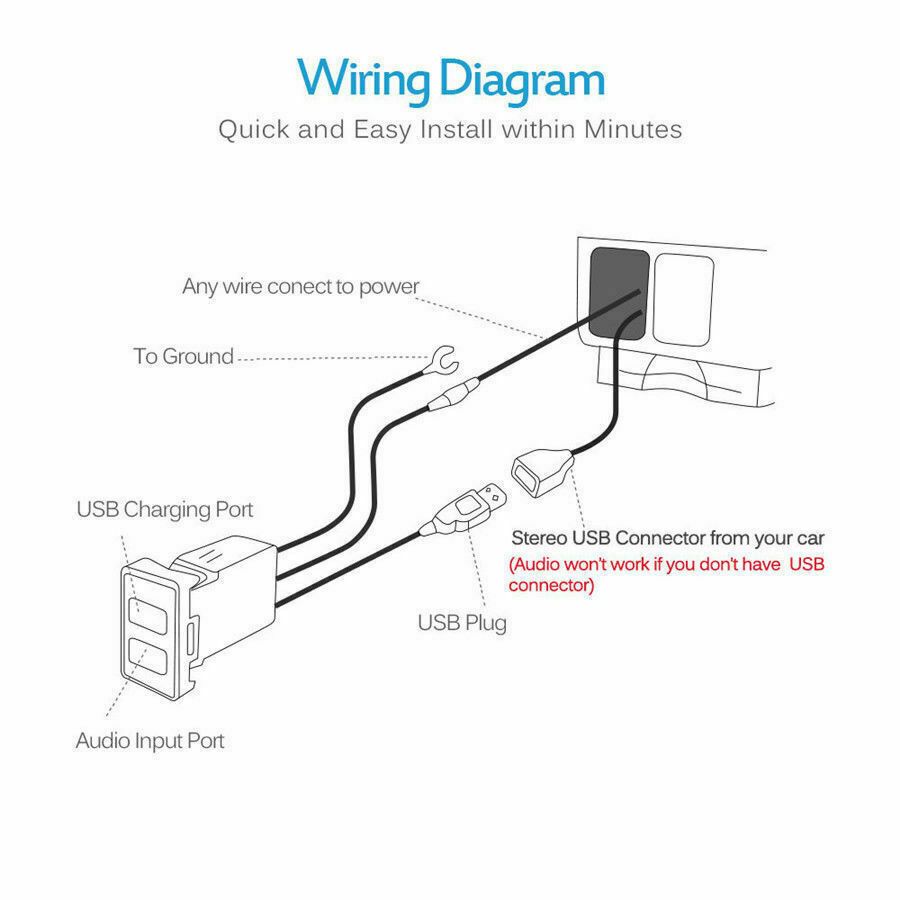 Wiring Diagram

Quick and Easy Install within Minutes

Any wire conect to power

To Ground

USB Charging Port

Stereo USB Connector from your car

(Audio won't work if you don't have USB connector)

USB Plug

Audio Input Port