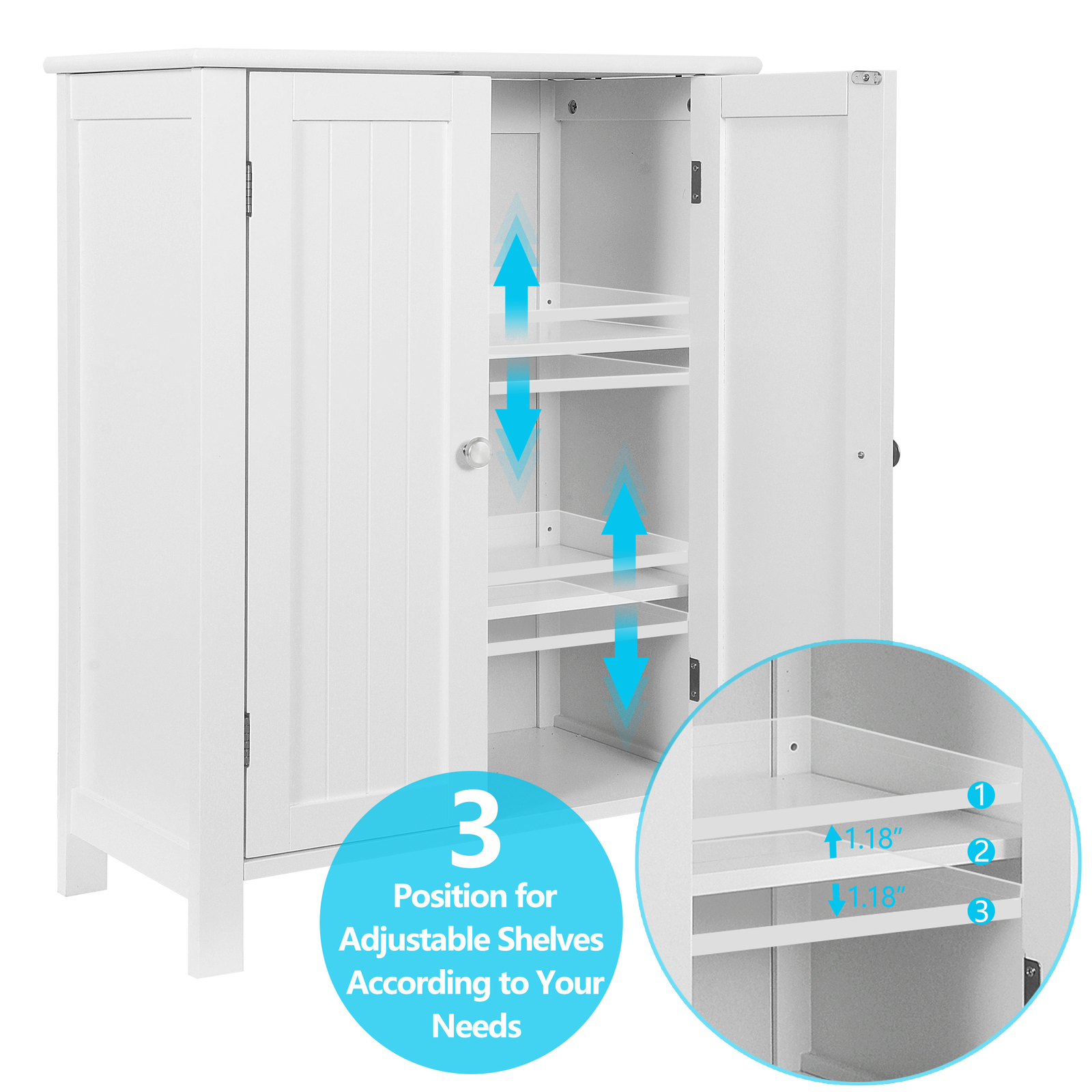 3
Position for Adjustable Shelves According to Your Needs

1
1.18″
2
1.18″
3