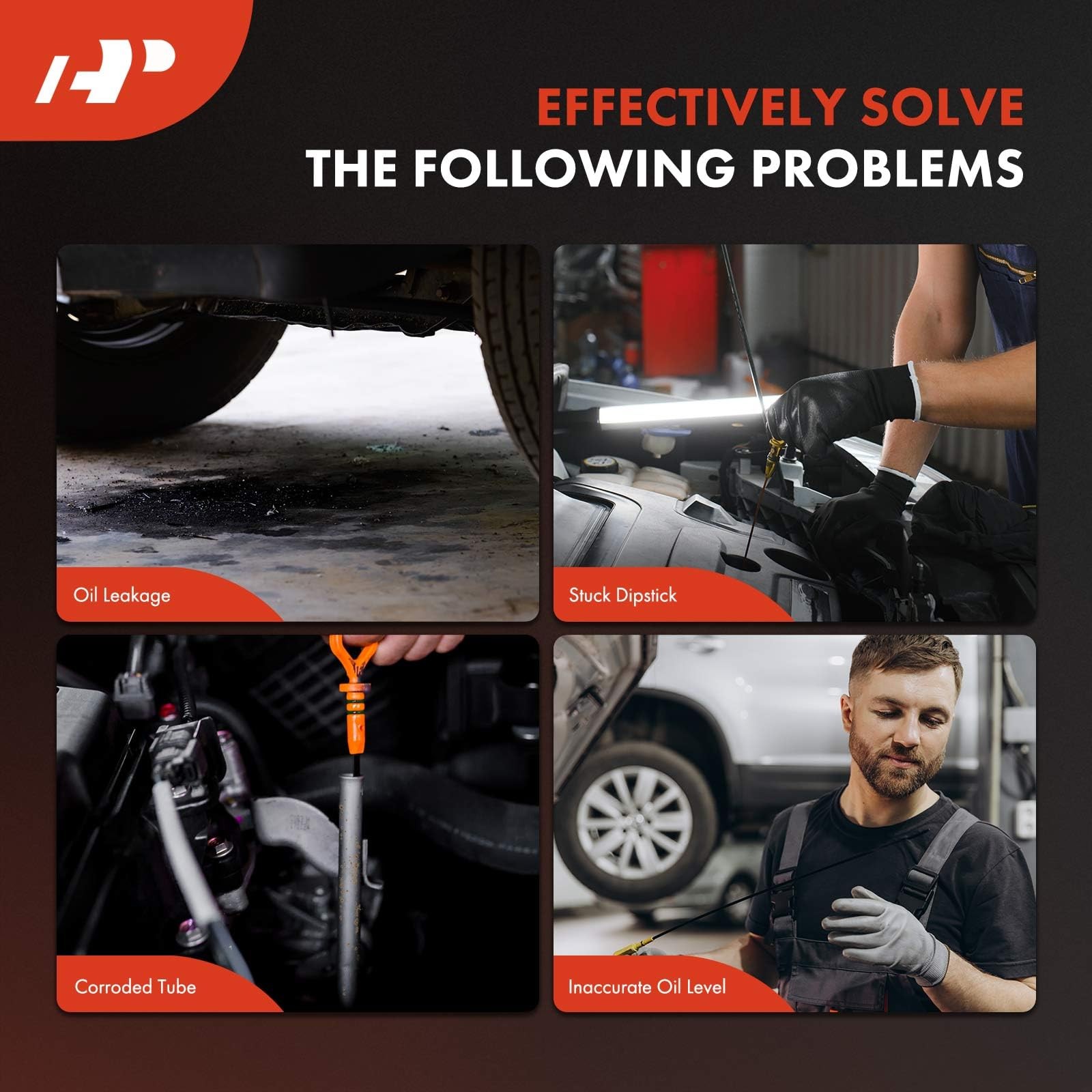 EFFECTIVELY SOLVE
THE FOLLOWING PROBLEMS

Oil Leakage

Stuck Dipstick

Corroded Tube

Inaccurate Oil Level