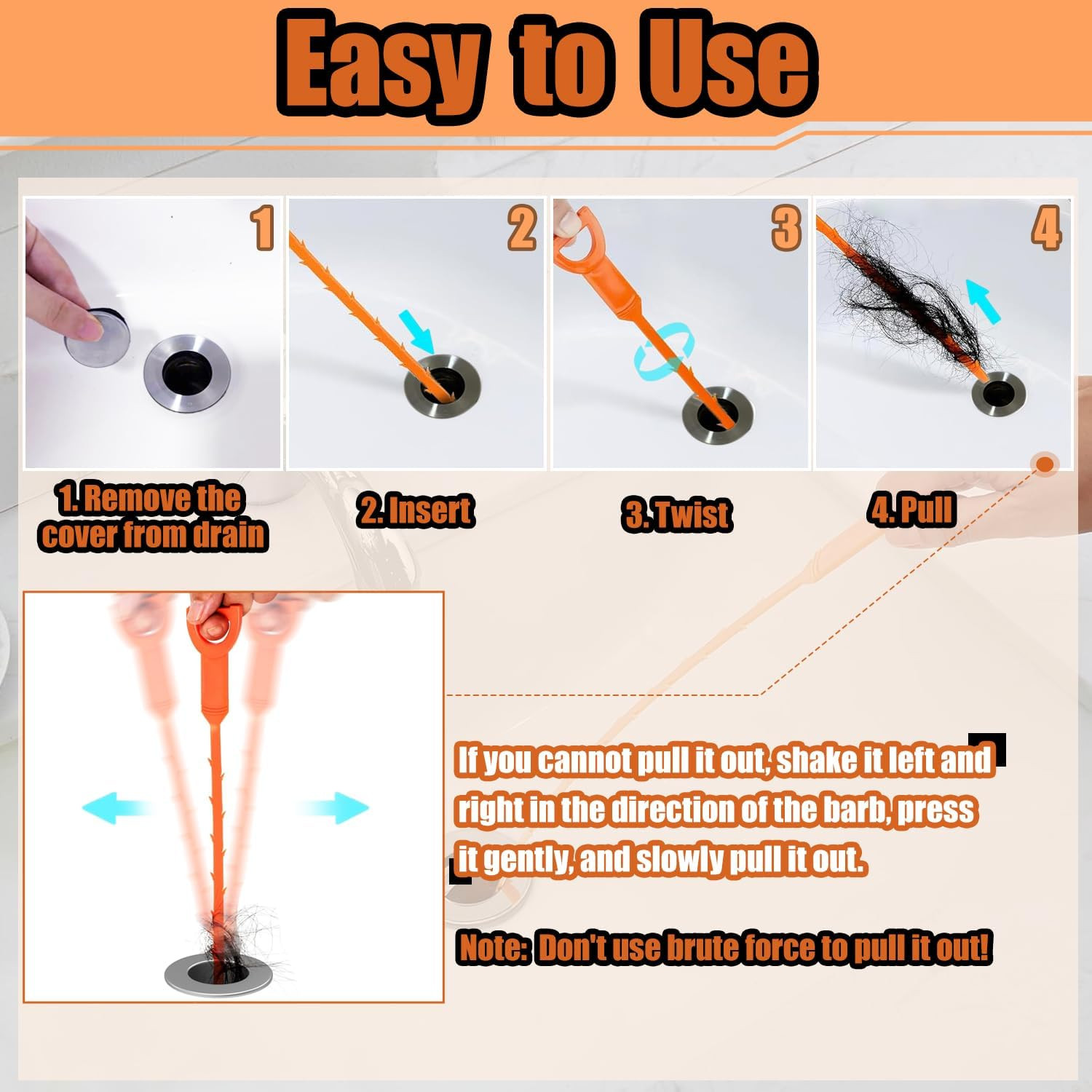 Easy to Use

1

2

3

4

1. Remove the cover from drain

2. Insert

3. Twist

4. Pull

If you cannot pull it out, shake it left and right in the direction of the barb, press it gently, and slowly pull it out.

Note: Don't use brute force to pull it out!