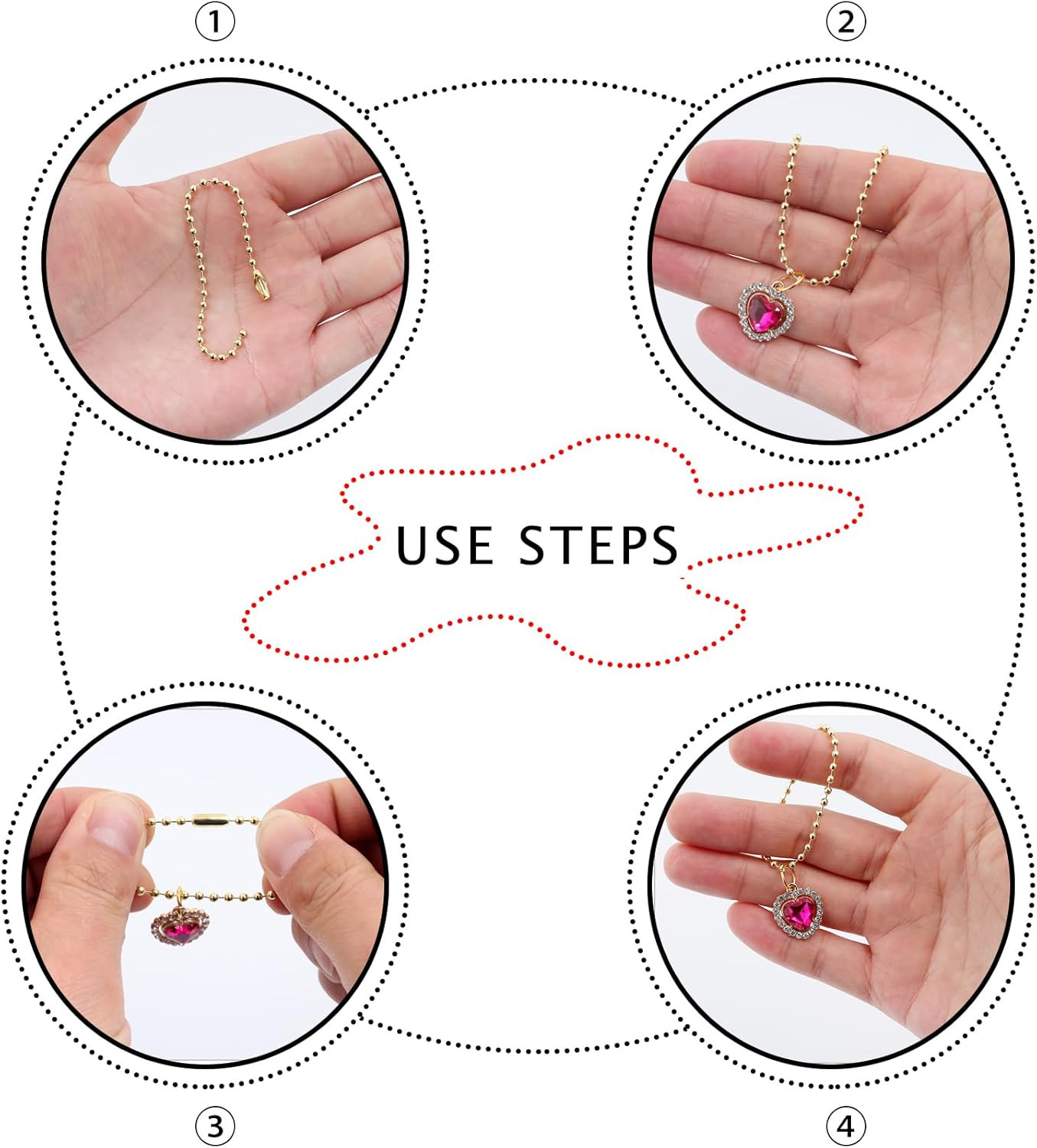 ①

②

USE STEPS

③

④