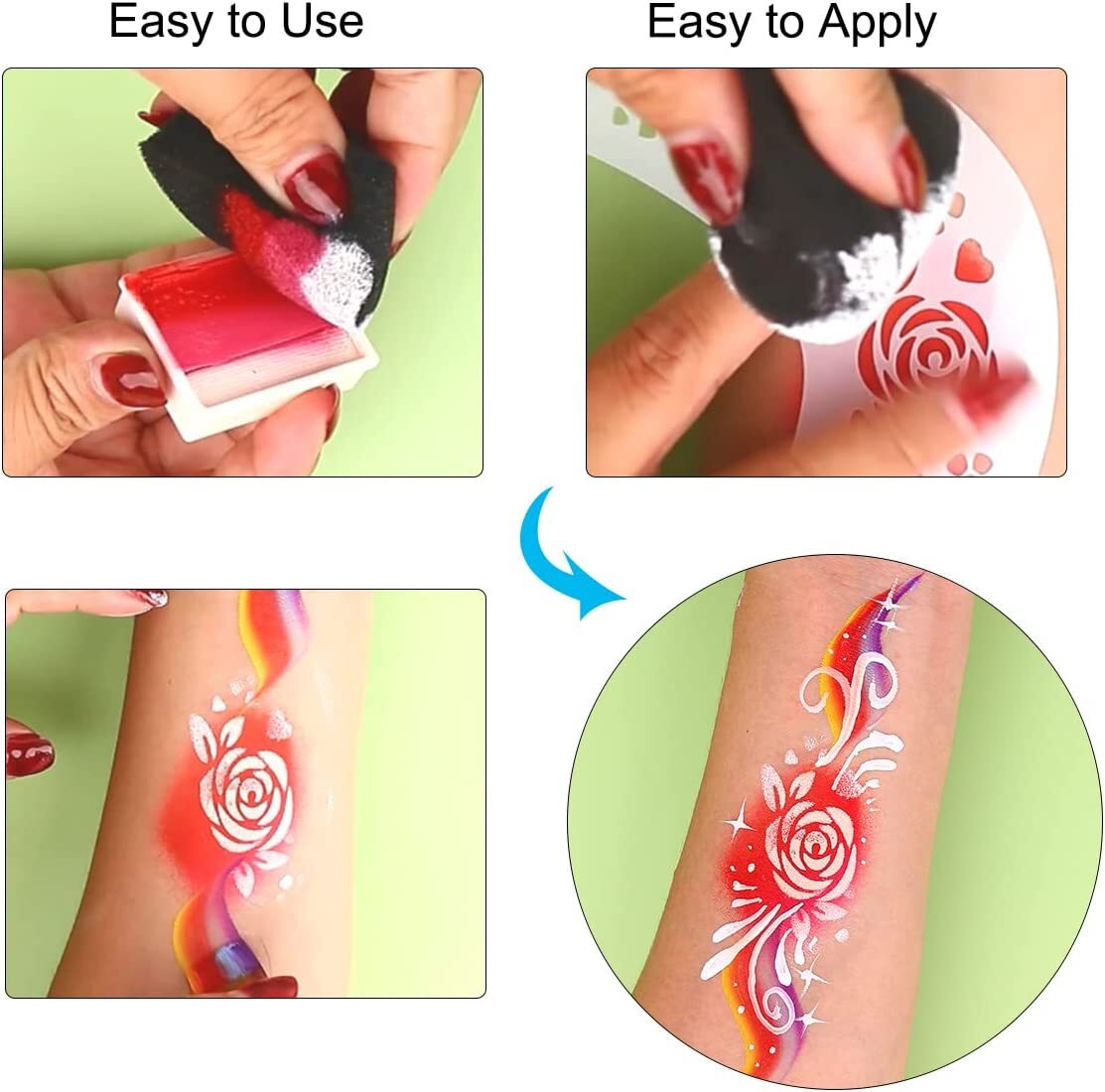 Easy to Use

Easy to Apply