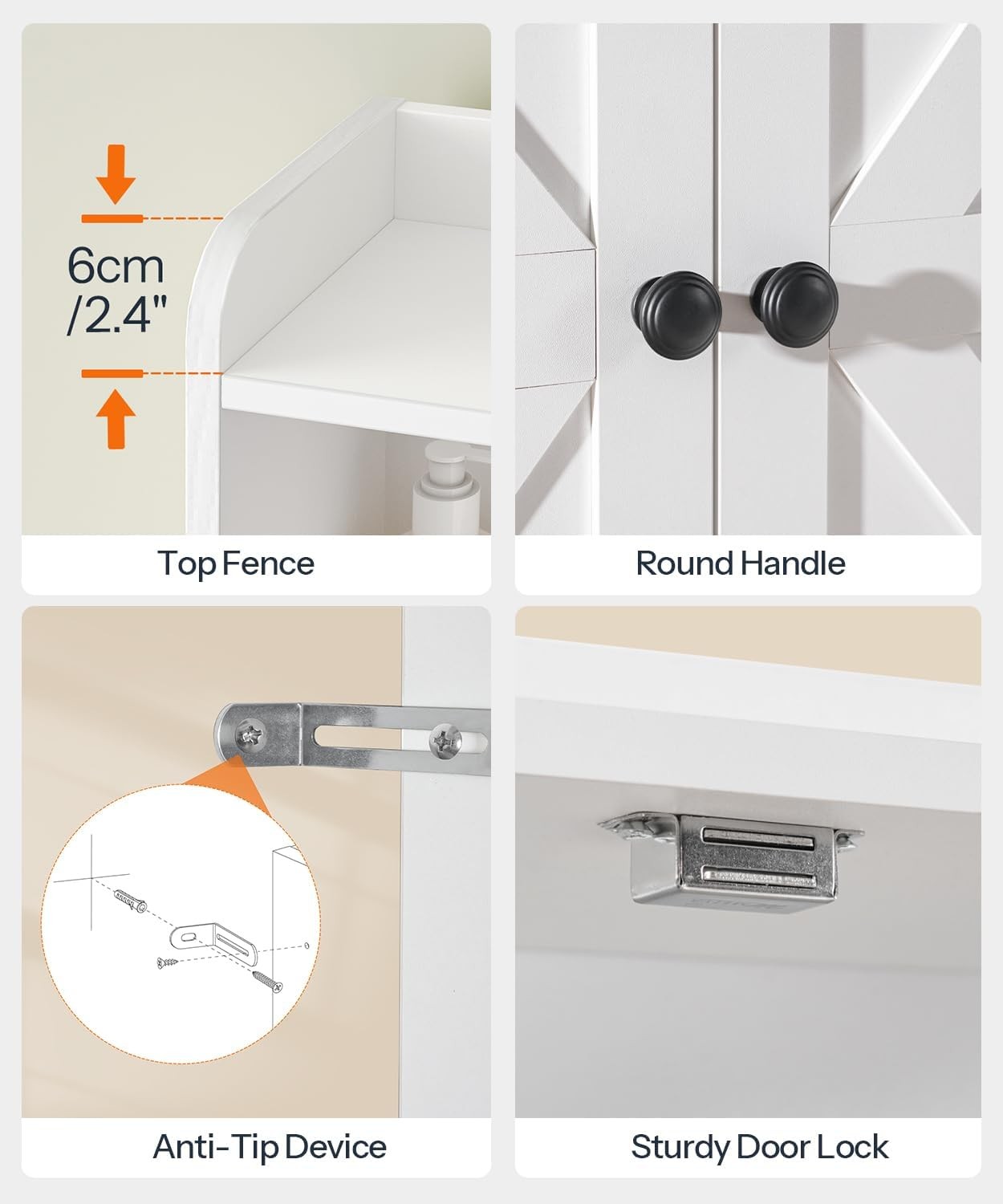 6cm /2.4"

Top Fence

Round Handle

Anti-Tip Device

Sturdy Door Lock