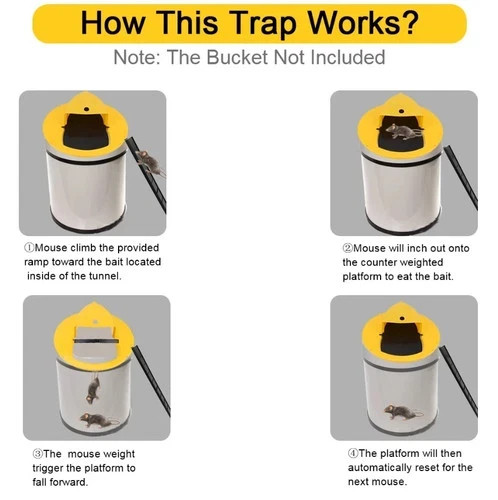 How This Trap Works?

Note: The Bucket Not Included

①Mouse climb the provided ramp toward the bait located inside of the tunnel.

②Mouse will inch out onto the counter weighted platform to eat the bait.

③The mouse weight trigger the platform to fall forward.

④The platform will then automatically reset for the next mouse.