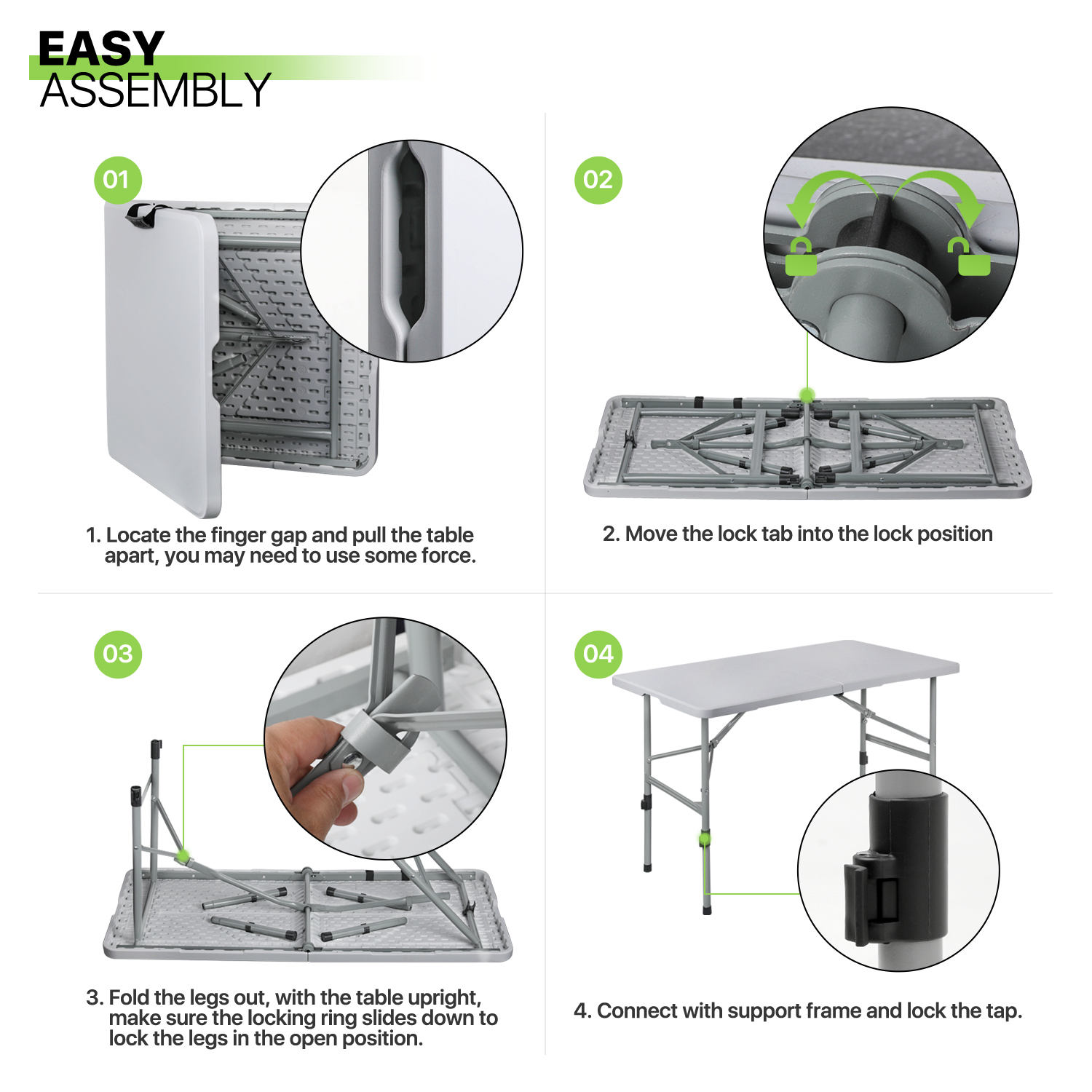 EASY
ASSEMBLY

01

1. Locate the finger gap and pull the table apart, you may need to use some force.

02

2. Move the lock tab into the lock position

03

3. Fold the legs out, with the table upright, make sure the locking ring slides down to lock the legs in the open position.

04

4. Connect with support frame and lock the tap.