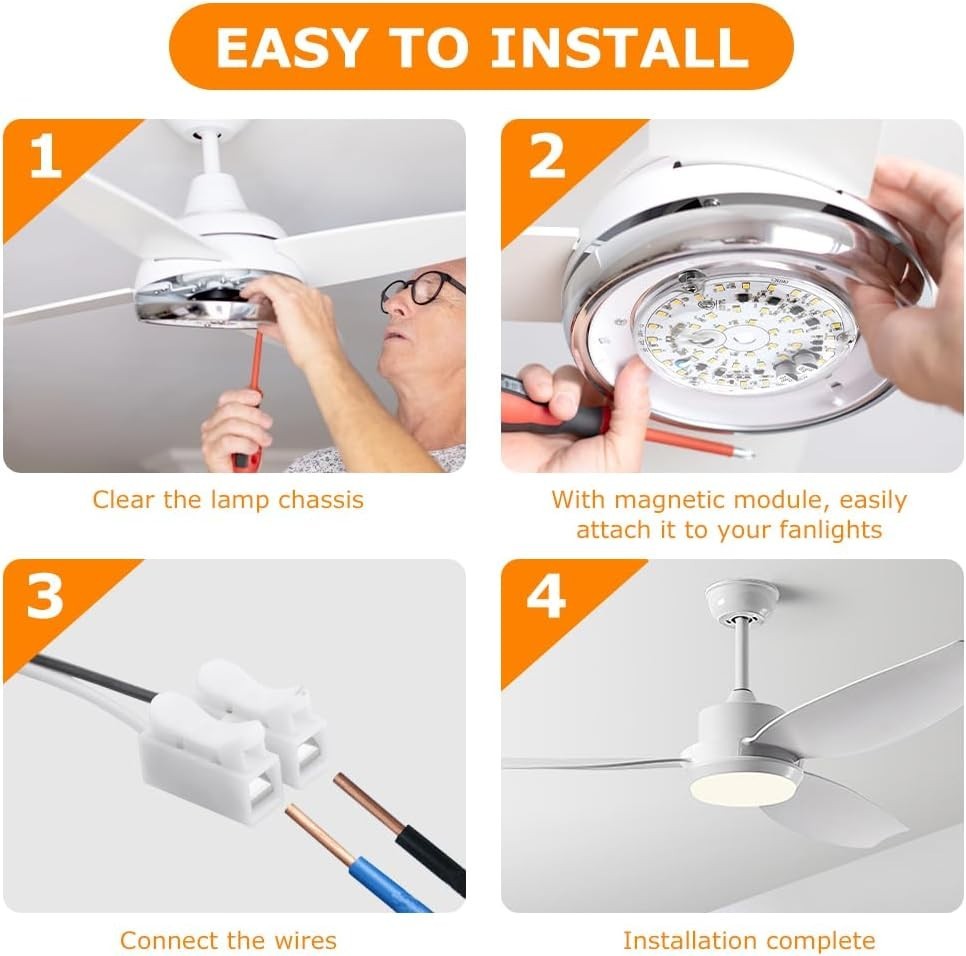 EASY TO INSTALL

1

Clear the lamp chassis

2

With magnetic module, easily attach it to your fanlights

3

Connect the wires

4

Installation complete