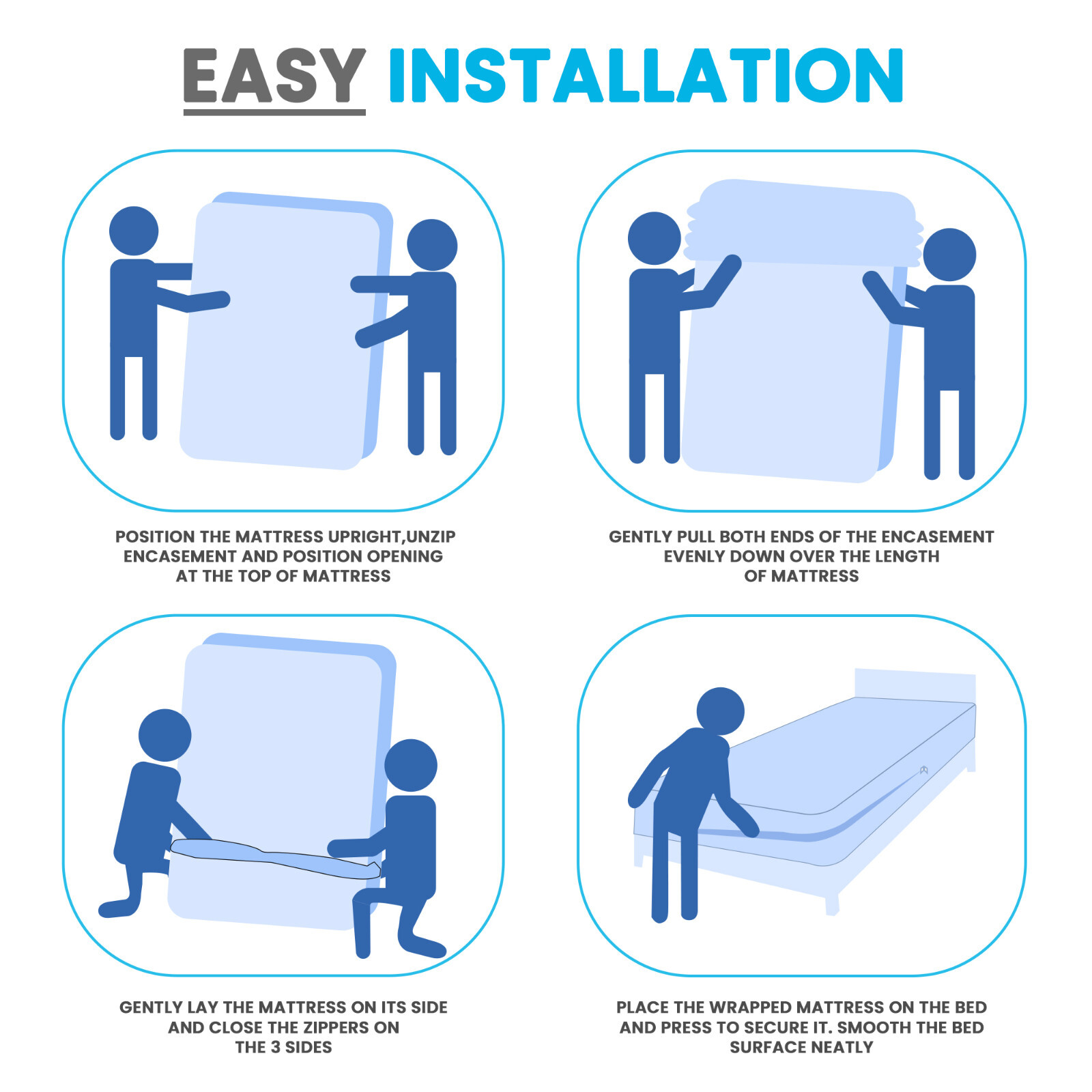 EASY INSTALLATION

POSITION THE MATTRESS UPRIGHT,UNZIP ENCASEMENT AND POSITION OPENING AT THE TOP OF MATTRESS

GENTLY PULL BOTH ENDS OF THE ENCASEMENT EVENLY DOWN OVER THE LENGTH OF MATTRESS

GENTLY LAY THE MATTRESS ON ITS SIDE AND CLOSE THE ZIPPERS ON THE 3 SIDES

PLACE THE WRAPPED MATTRESS ON THE BED AND PRESS TO SECURE IT. SMOOTH THE BED SURFACE NEATLY