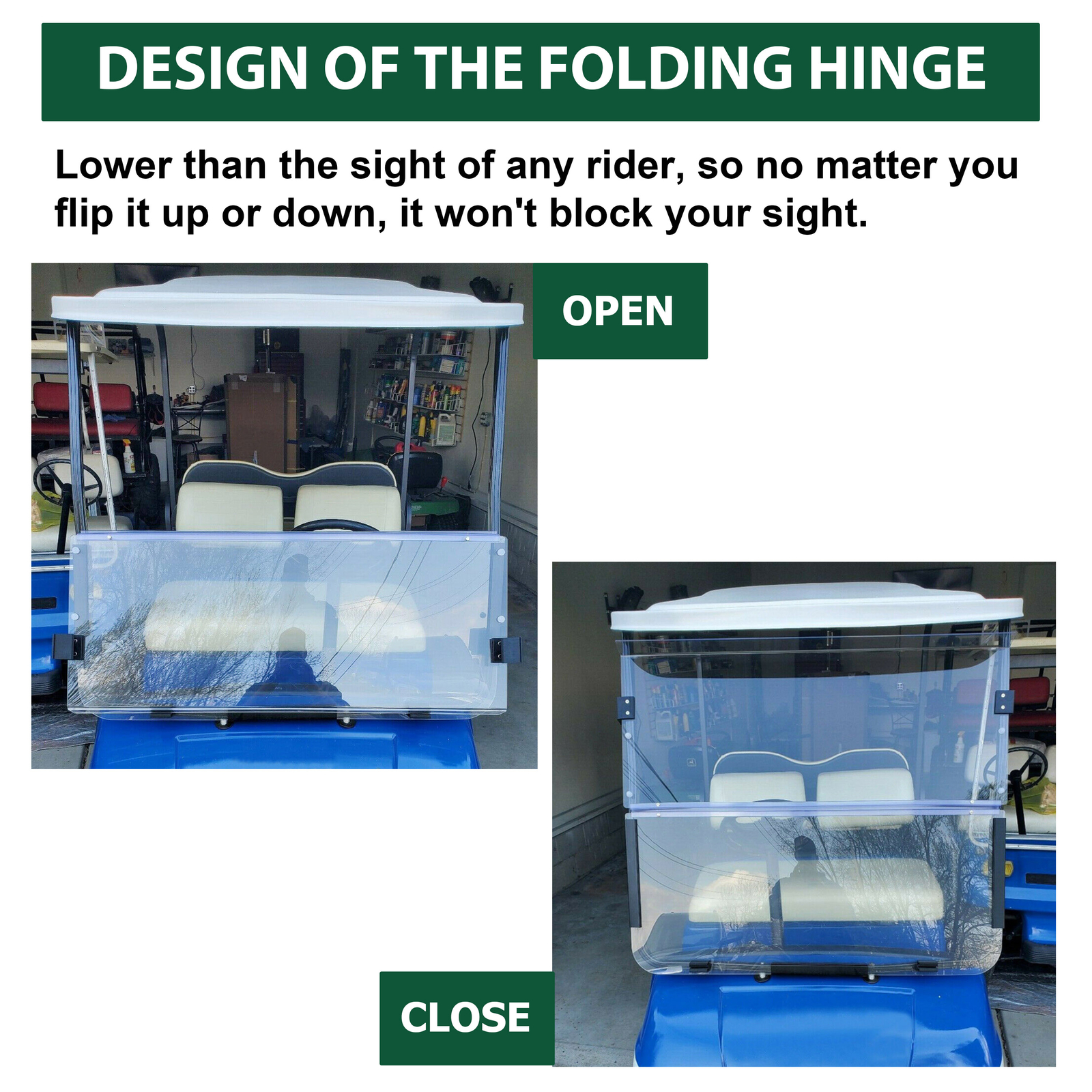 DESIGN OF THE FOLDING HINGE

Lower than the sight of any rider, so no matter you flip it up or down, it won't block your sight.

OPEN

CLOSE