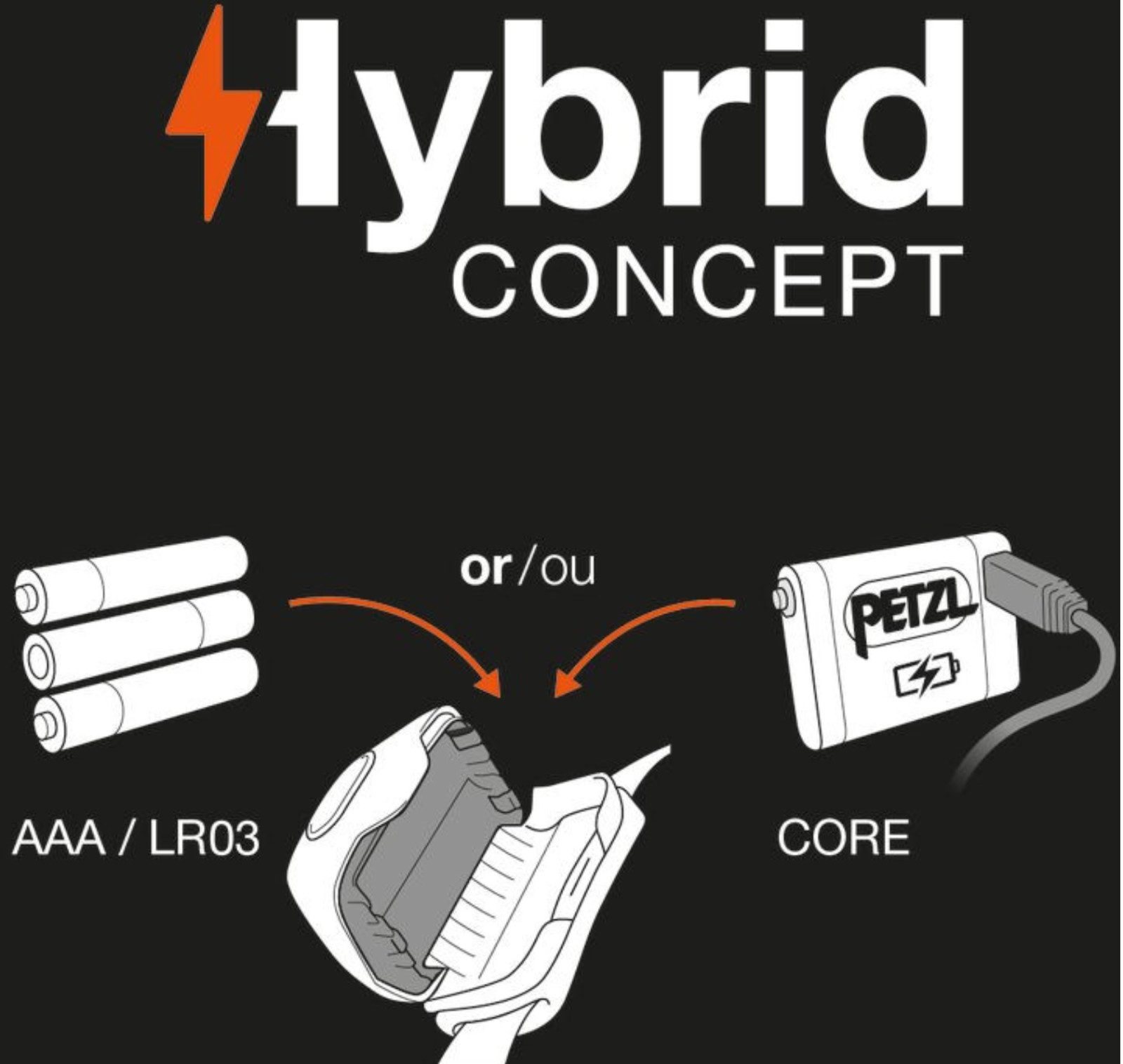 Hybrid
CONCEPT

or/ou

AAA / LR03

PETZL

CORE