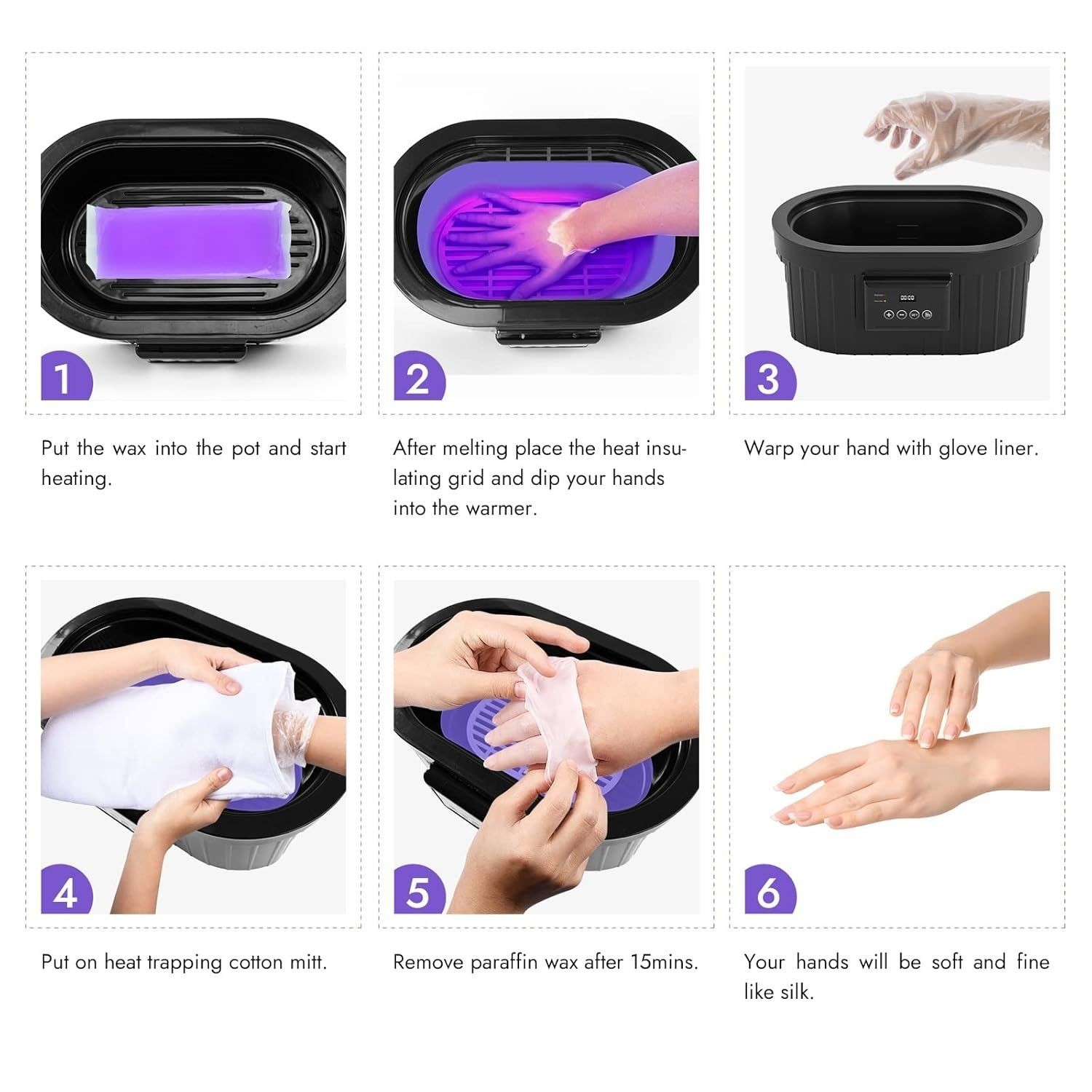 1

Put the wax into the pot and start heating.

2

After melting place the heat insulating grid and dip your hands into the warmer.

3

Warp your hand with glove liner.

4

Put on heat trapping cotton mitt.

5

Remove paraffin wax after 15mins.

6

Your hands will be soft and fine like silk.